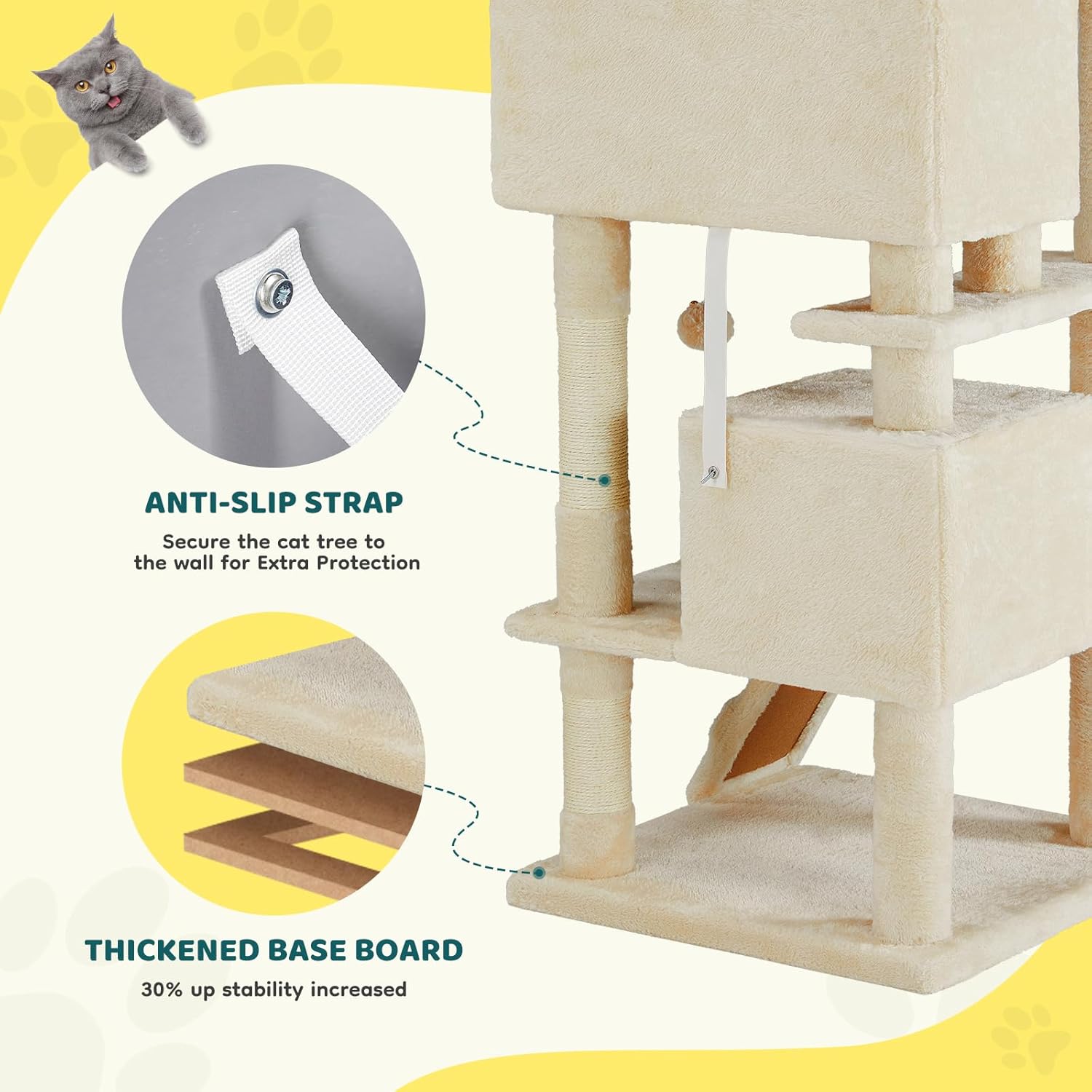 ANTI-SLIP STRAP

Secure the cat tree to the wall for Extra Protection

THICKENED BASE BOARD

30% up stability increased