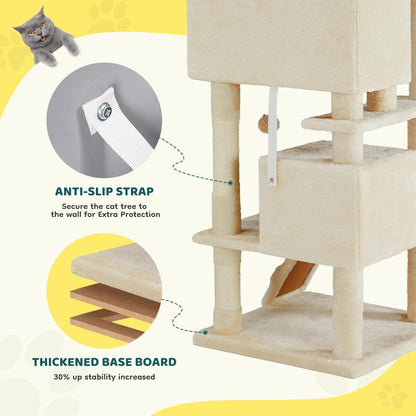 ANTI-SLIP STRAP

Secure the cat tree to the wall for Extra Protection

THICKENED BASE BOARD

30% up stability increased