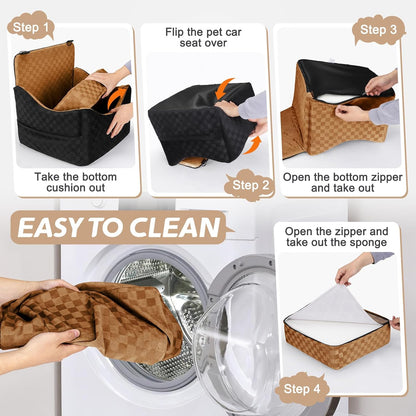 Step 1

Take the bottom cushion out

Flip the pet car seat over

Step 2

Step 3

Open the bottom zipper and take out

EASY TO CLEAN

Open the zipper and take out the sponge

Step 4