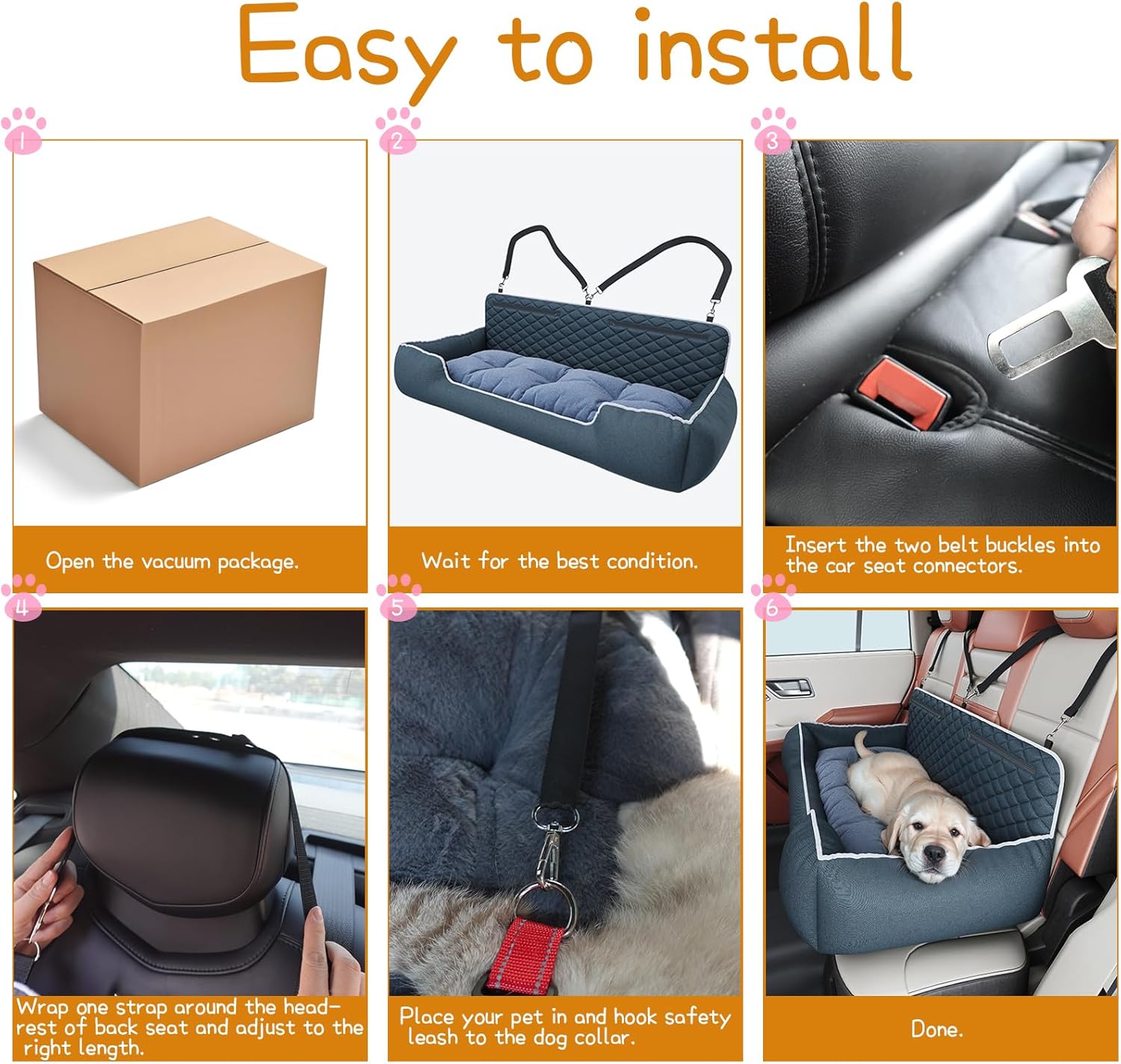 Easy to install

1

Open the vacuum package.

2

Wait for the best condition.

3

Insert the two belt buckles into the car seat connectors.

4

Wrap one strap around the headrest of back seat and adjust to the right length.

5

Place your pet in and hook safety leash to the dog collar.

6

Done.