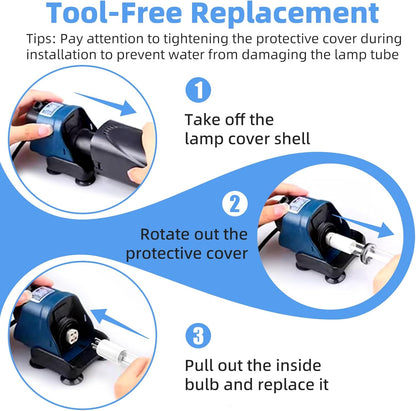 Tool-Free Replacement

Tips: Pay attention to tightening the protective cover during installation to prevent water from damaging the lamp tube

1

Take off the lamp cover shell

2

Rotate out the protective cover

3

Pull out the inside bulb and replace it