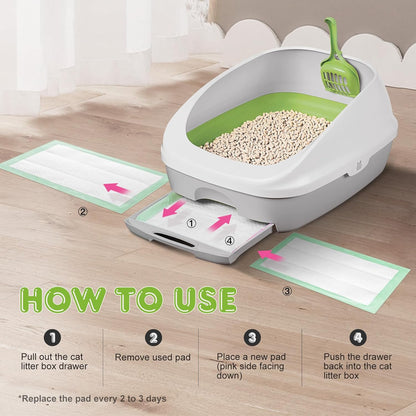 ②

①

④

③

HOW TO USE

1
Pull out the cat litter box drawer

2
Remove used pad

3
Place a new pad (pink side facing down)

4
Push the drawer back into the cat litter box

*Replace the pad every 2 to 3 days