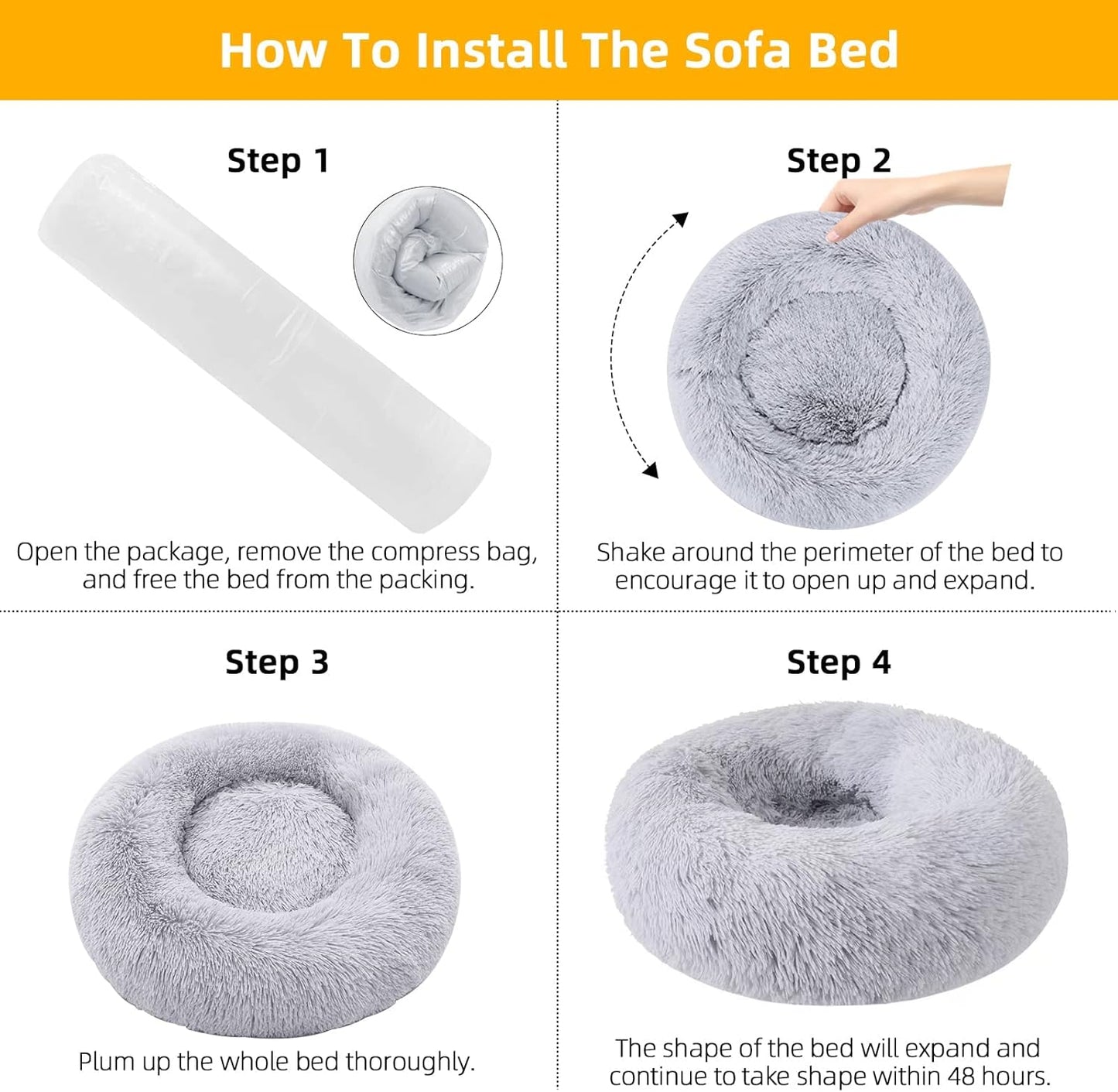 How To Install The Sofa Bed

Step 1

Open the package, remove the compress bag, and free the bed from the packing.

Step 2

Shake around the perimeter of the bed to encourage it to open up and expand.

Step 3

Plum up the whole bed thoroughly.

Step 4

The shape of the bed will expand and continue to take shape within 48 hours.