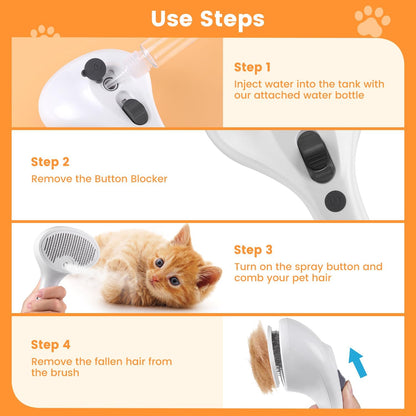 Use Steps

Step 1
Inject water into the tank with our attached water bottle

Step 2
Remove the Button Blocker

Step 3
Turn on the spray button and comb your pet hair

Step 4
Remove the fallen hair from the brush