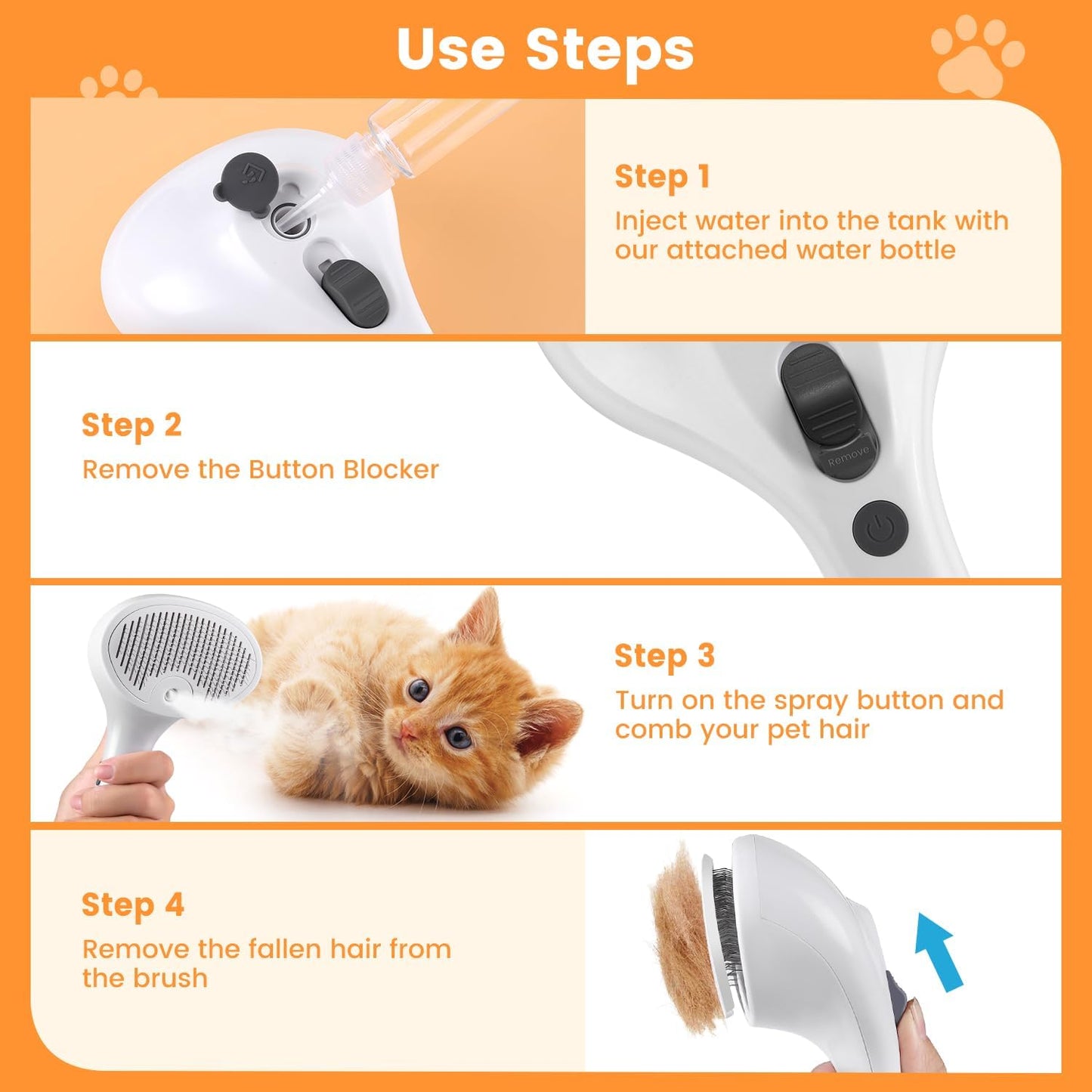 Use Steps

Step 1
Inject water into the tank with our attached water bottle

Step 2
Remove the Button Blocker

Remove

Step 3
Turn on the spray button and comb your pet hair

Step 4
Remove the fallen hair from the brush