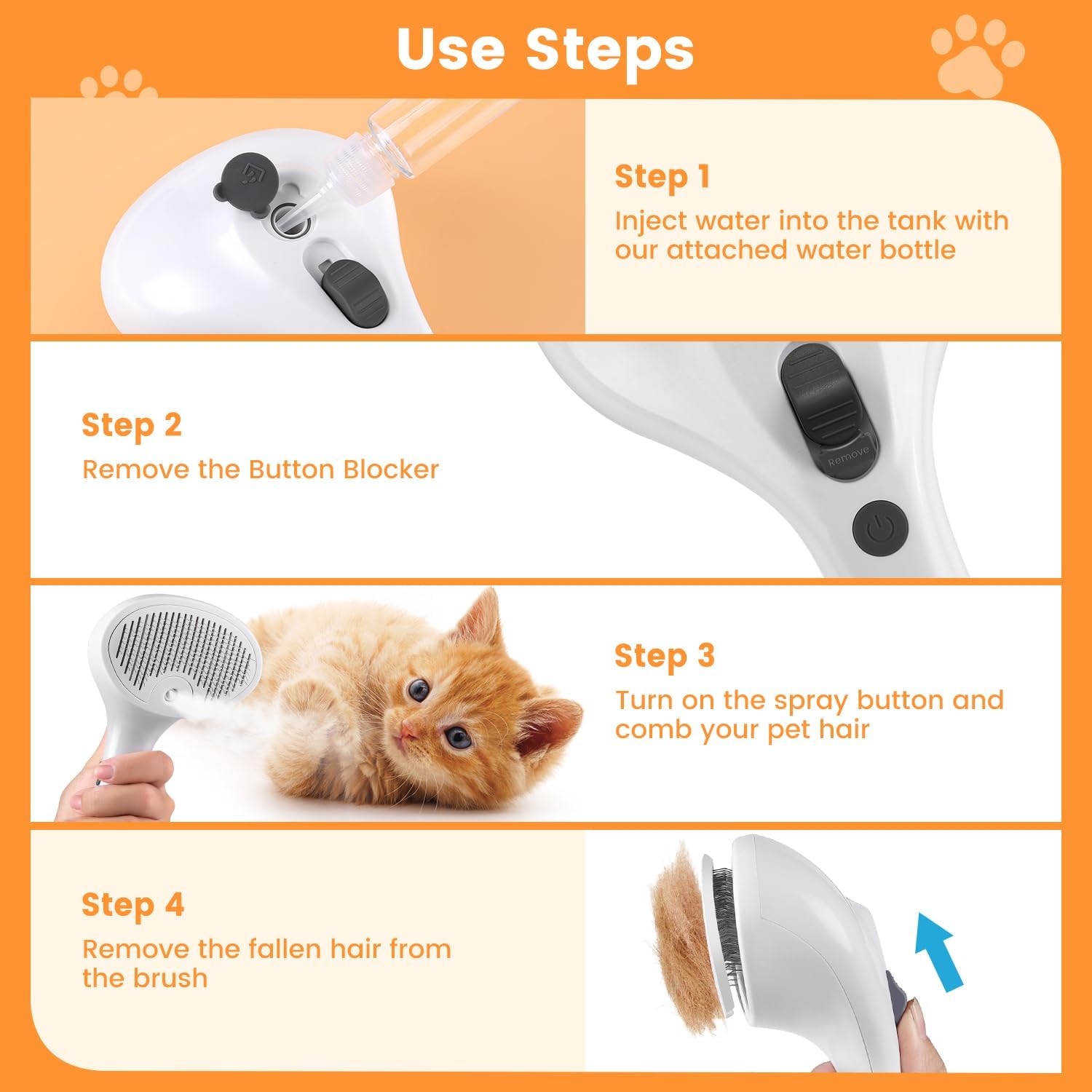 Use Steps

Step 1
Inject water into the tank with our attached water bottle

Step 2
Remove the Button Blocker

Remove

Step 3
Turn on the spray button and comb your pet hair

Step 4
Remove the fallen hair from the brush