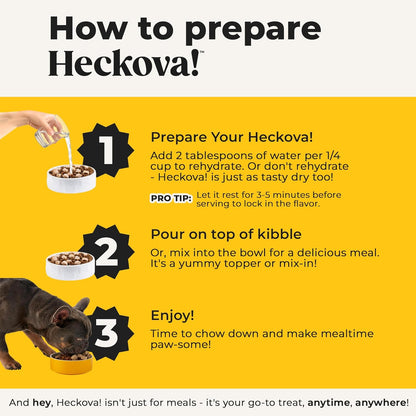 How to prepare Heckova!™

1

Prepare Your Heckova!

Add 2 tablespoons of water per 1/4 cup to rehydrate. Or don't rehydrate - Heckova! is just as tasty dry too!

PRO TIP: Let it rest for 3-5 minutes before serving to lock in the flavor.

2

Pour on top of kibble

Or, mix into the bowl for a delicious meal. It's a yummy topper or mix-in!

3

Enjoy!

Time to chow down and make mealtime paw-some!

And hey, Heckova! isn't just for meals - it's your go-to treat, anytime, anywhere!