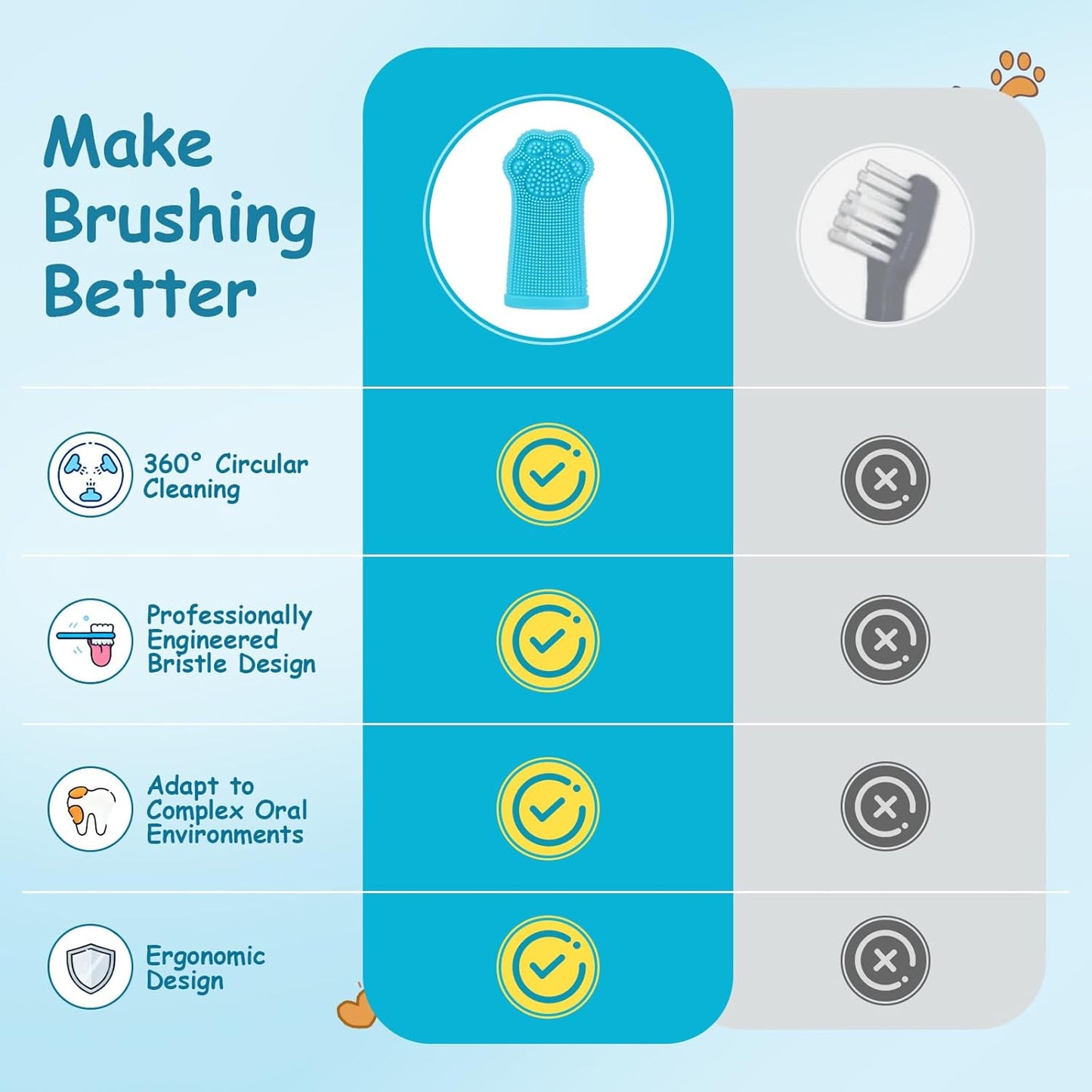 Make Brushing Better

360° Circular Cleaning

Professionally Engineered Bristle Design

Adapt to Complex Oral Environments

Ergonomic Design