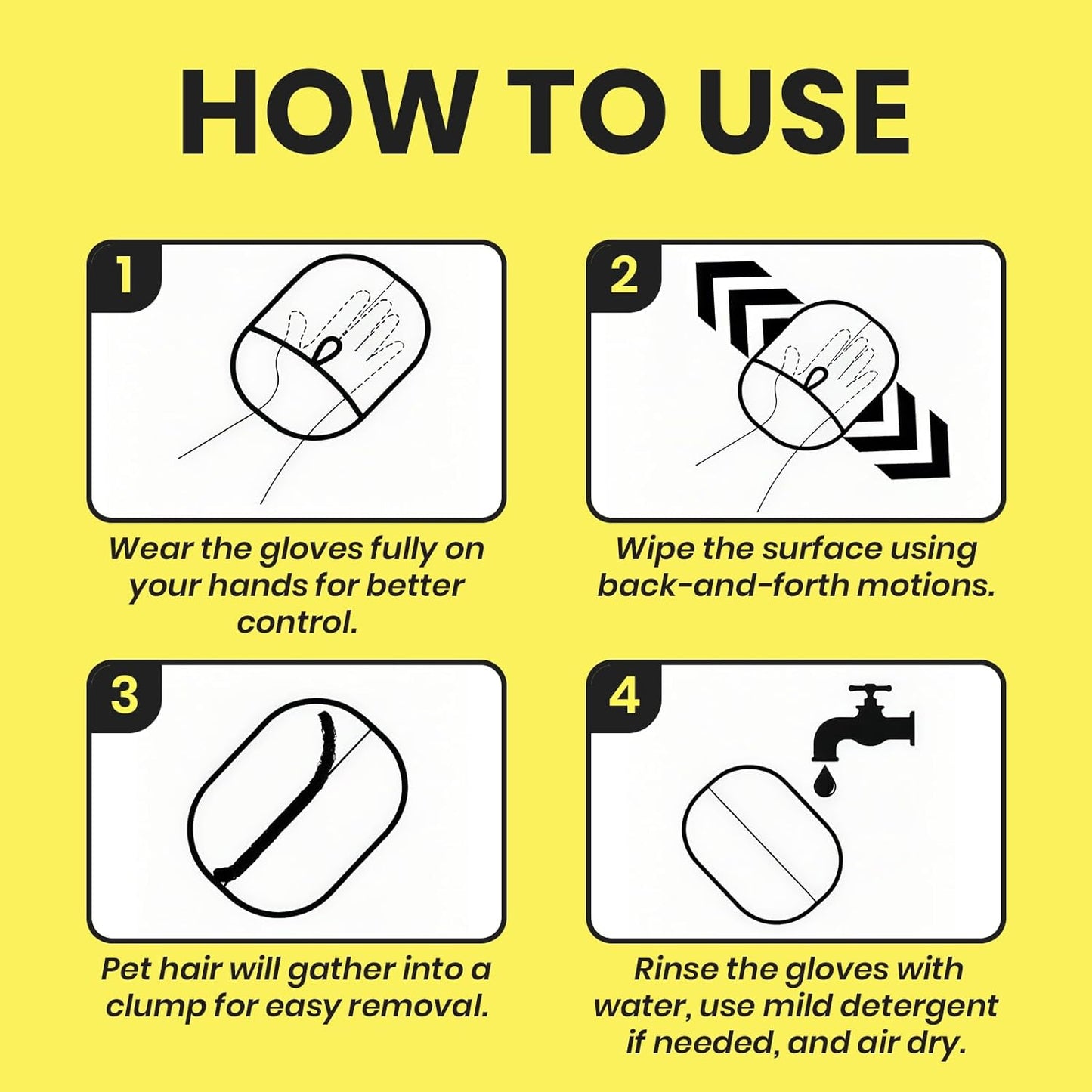 HOW TO USE

1

Wear the gloves fully on your hands for better control.

2

Wipe the surface using back-and-forth motions.

3

Pet hair will gather into a clump for easy removal.

4

Rinse the gloves with water, use mild detergent if needed, and air dry.