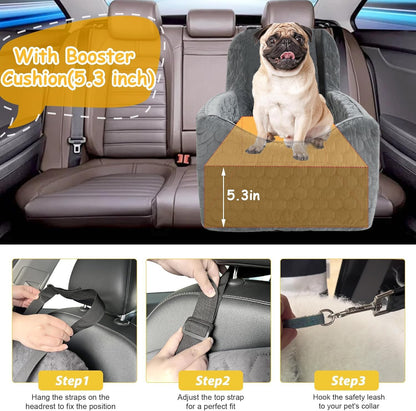 With Booster Cushion(5.3 inch)

5.3in

Step1

Hang the straps on the headrest to fix the position

Step2

Adjust the top strap for a perfect fit

Step3

Hook the safety leash to your pet's collar