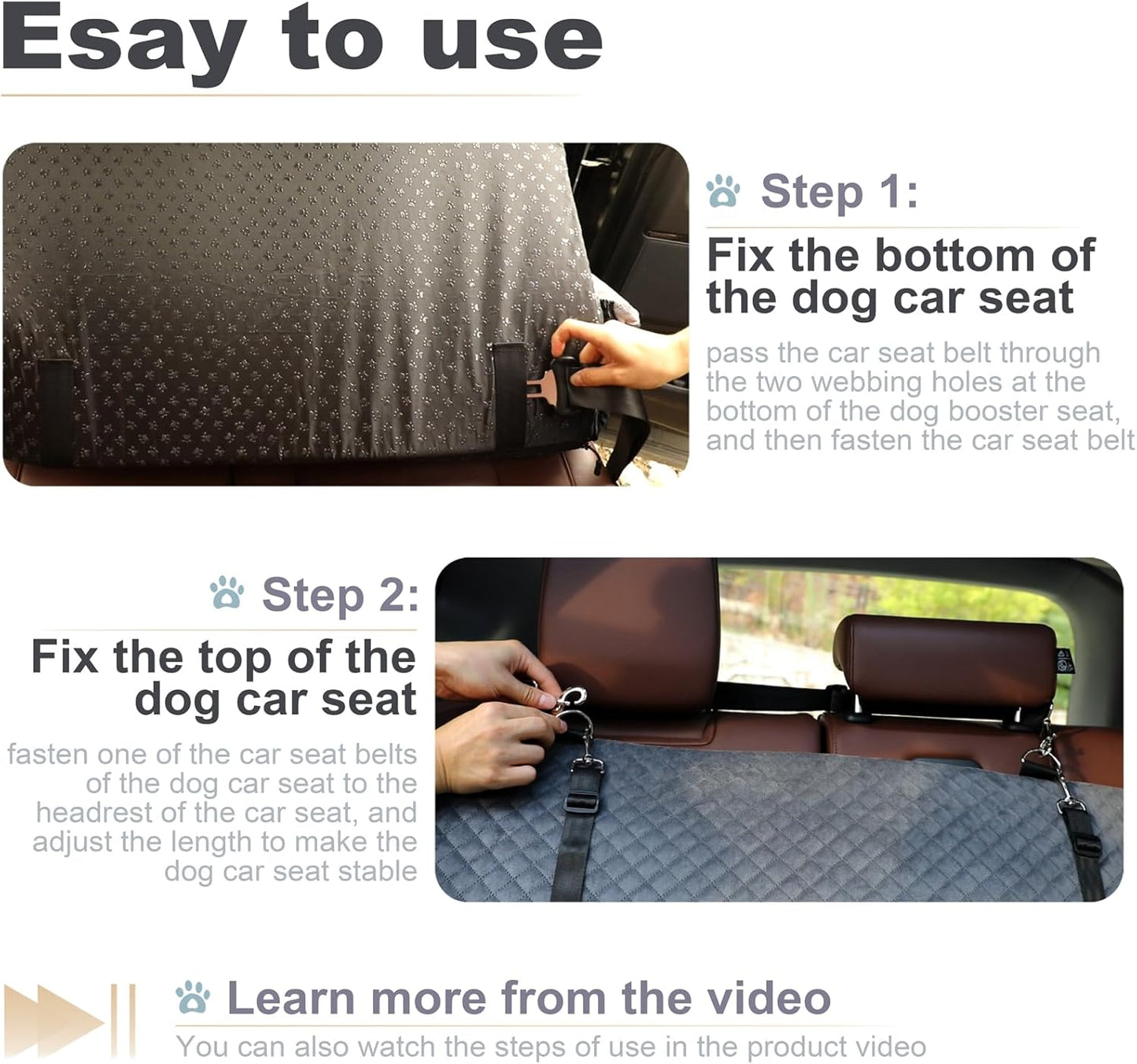 Esay to use

Step 1:

Fix the bottom of the dog car seat

pass the car seat belt through the two webbing holes at the bottom of the dog booster seat, and then fasten the car seat belt

Step 2:

Fix the top of the dog car seat

fasten one of the car seat belts of the dog car seat to the headrest of the car seat, and adjust the length to make the dog car seat stable

Learn more from the video

You can also watch the steps of use in the product video