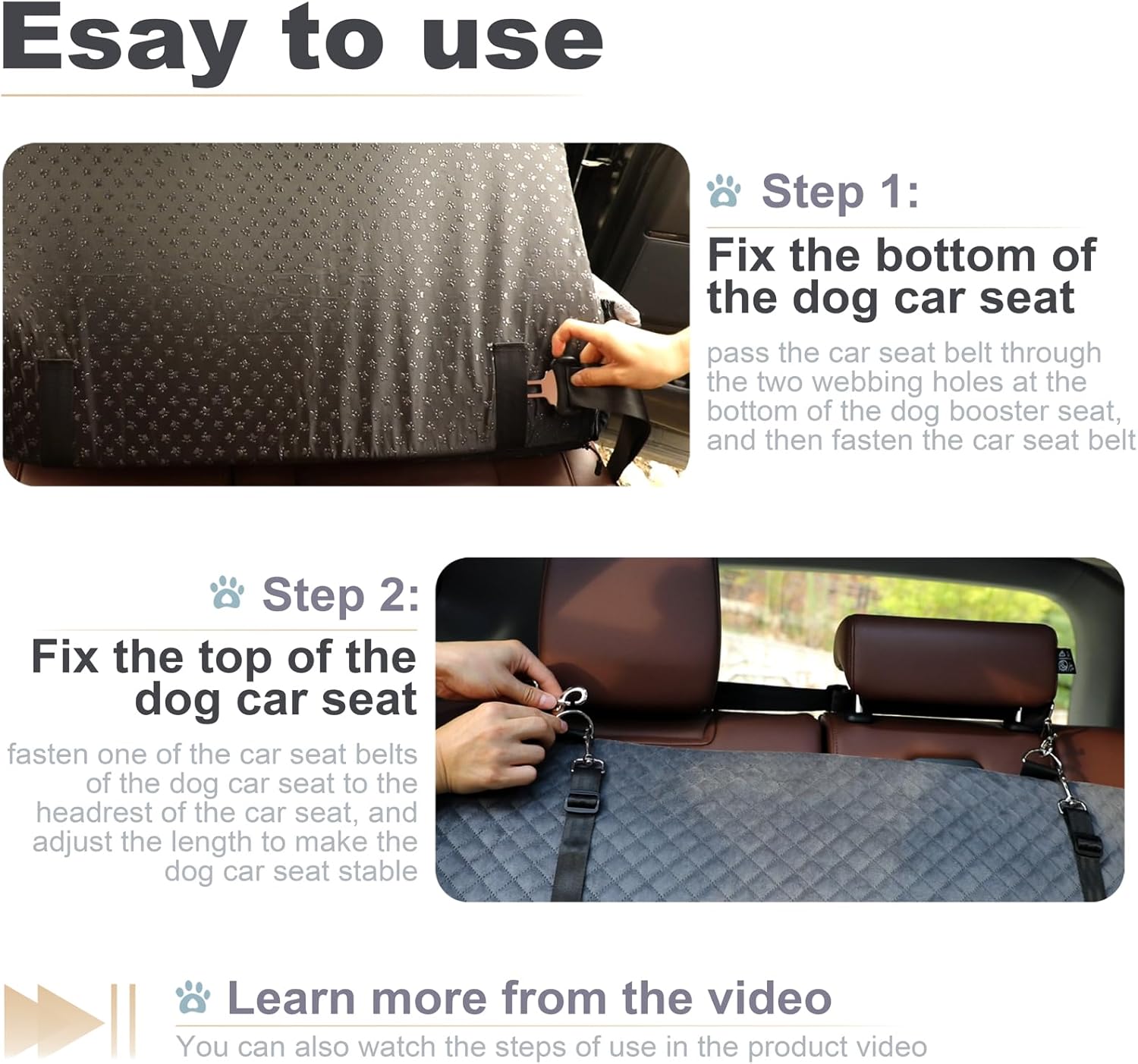 Esay to use

Step 1:

Fix the bottom of the dog car seat

pass the car seat belt through the two webbing holes at the bottom of the dog booster seat, and then fasten the car seat belt

Step 2:

Fix the top of the dog car seat

fasten one of the car seat belts of the dog car seat to the headrest of the car seat, and adjust the length to make the dog car seat stable

Learn more from the video

You can also watch the steps of use in the product video