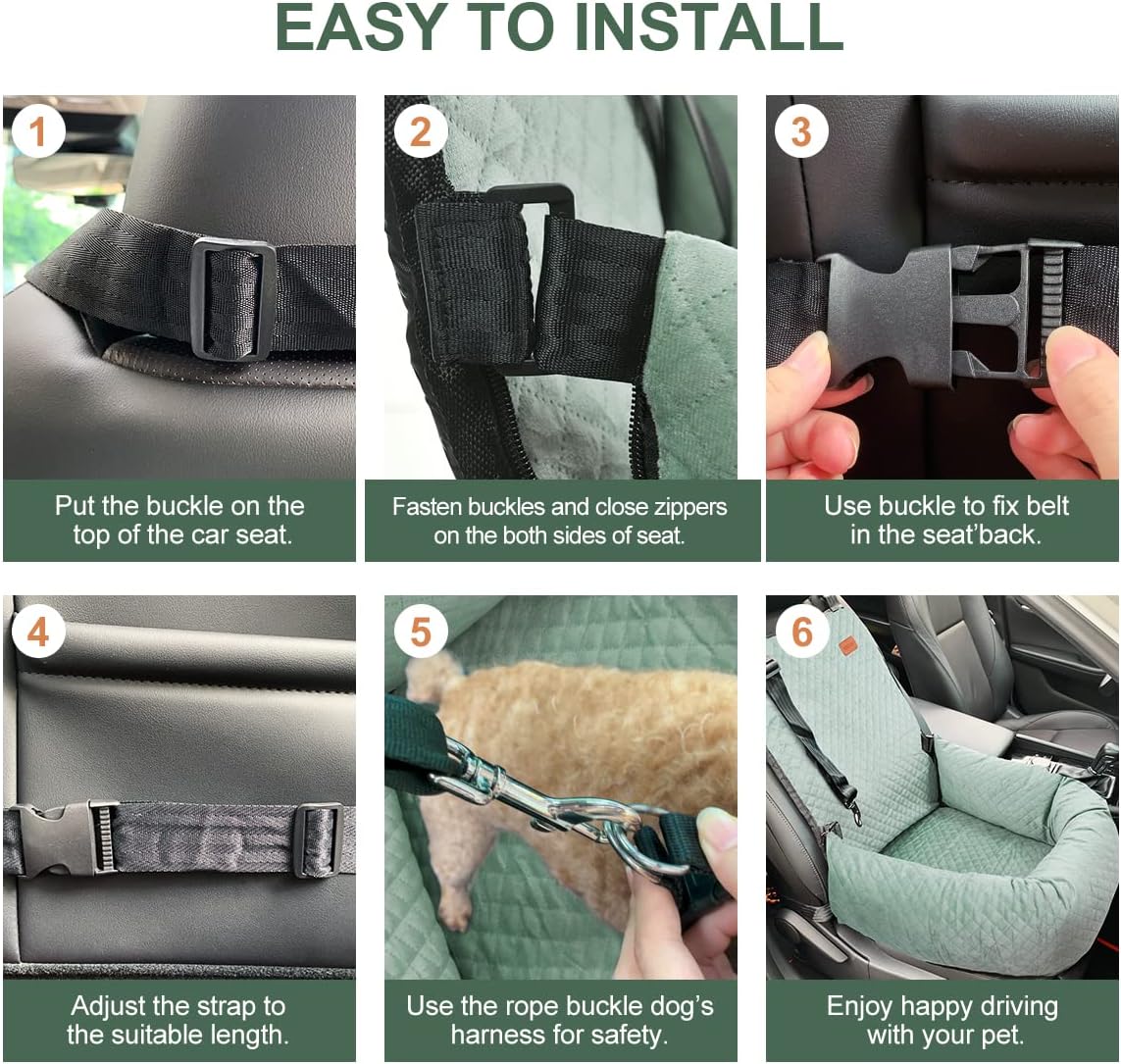 EASY TO INSTALL

1

Put the buckle on the top of the car seat.

2

Fasten buckles and close zippers on the both sides of seat.

3

Use buckle to fix belt in the seat'back.

4

Adjust the strap to the suitable length.

5

Use the rope buckle dog's harness for safety.

6

Enjoy happy driving with your pet.