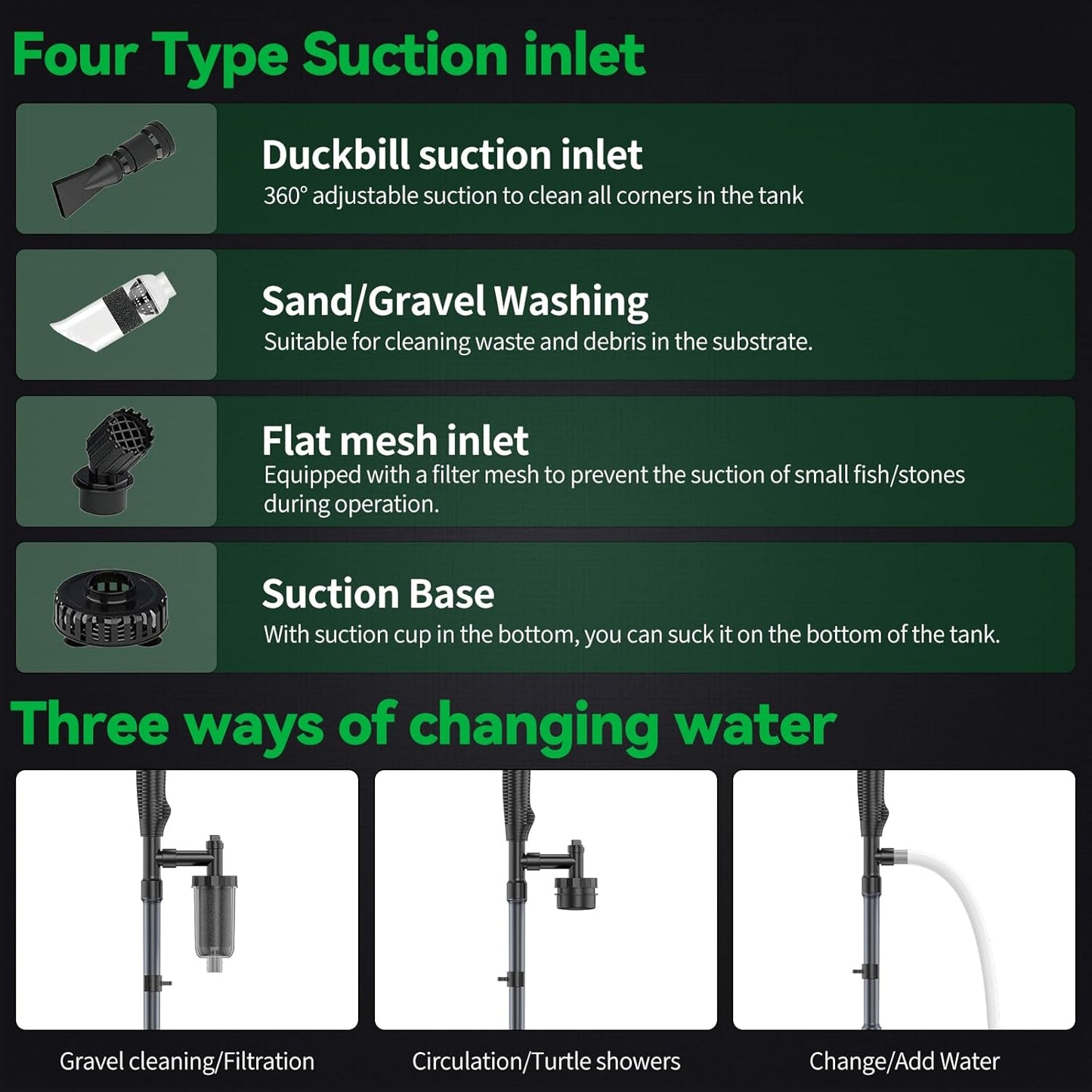 Four Type Suction inlet

Duckbill suction inlet
360° adjustable suction to clean all corners in the tank

Sand/Gravel Washing
Suitable for cleaning waste and debris in the substrate.

Flat mesh inlet
Equipped with a filter mesh to prevent the suction of small fish/stones during operation.

Suction Base
With suction cup in the bottom, you can suck it on the bottom of the tank.

Three ways of changing water

Gravel cleaning/Filtration

Circulation/Turtle showers

Change/Add Water