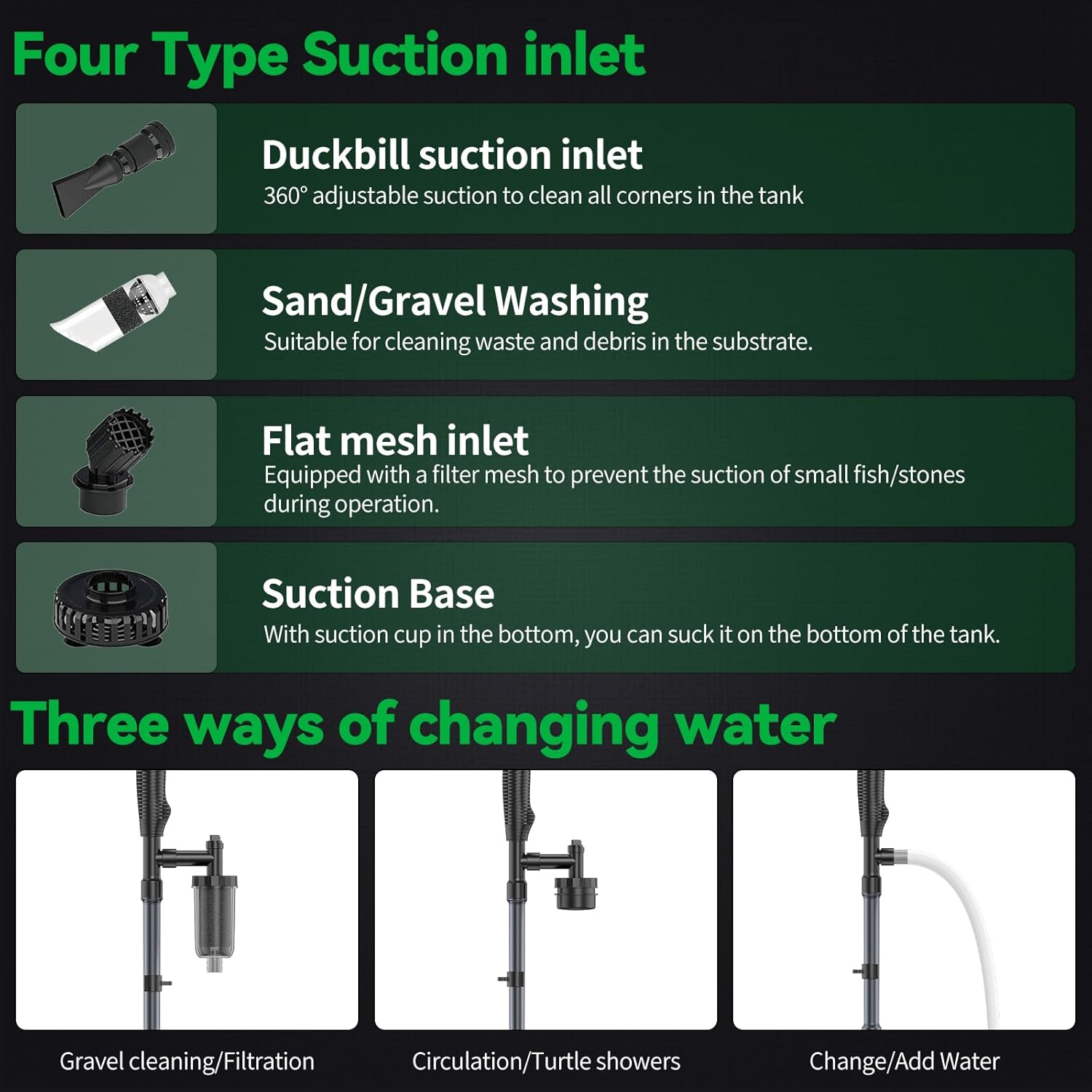 Four Type Suction inlet

Duckbill suction inlet
360° adjustable suction to clean all corners in the tank

Sand/Gravel Washing
Suitable for cleaning waste and debris in the substrate.

Flat mesh inlet
Equipped with a filter mesh to prevent the suction of small fish/stones during operation.

Suction Base
With suction cup in the bottom, you can suck it on the bottom of the tank.

Three ways of changing water

Gravel cleaning/Filtration

Circulation/Turtle showers

Change/Add Water