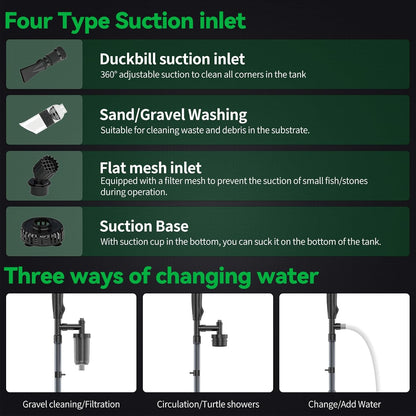 Four Type Suction inlet

Duckbill suction inlet
360° adjustable suction to clean all corners in the tank

Sand/Gravel Washing
Suitable for cleaning waste and debris in the substrate.

Flat mesh inlet
Equipped with a filter mesh to prevent the suction of small fish/stones during operation.

Suction Base
With suction cup in the bottom, you can suck it on the bottom of the tank.

Three ways of changing water

Gravel cleaning/Filtration

Circulation/Turtle showers

Change/Add Water