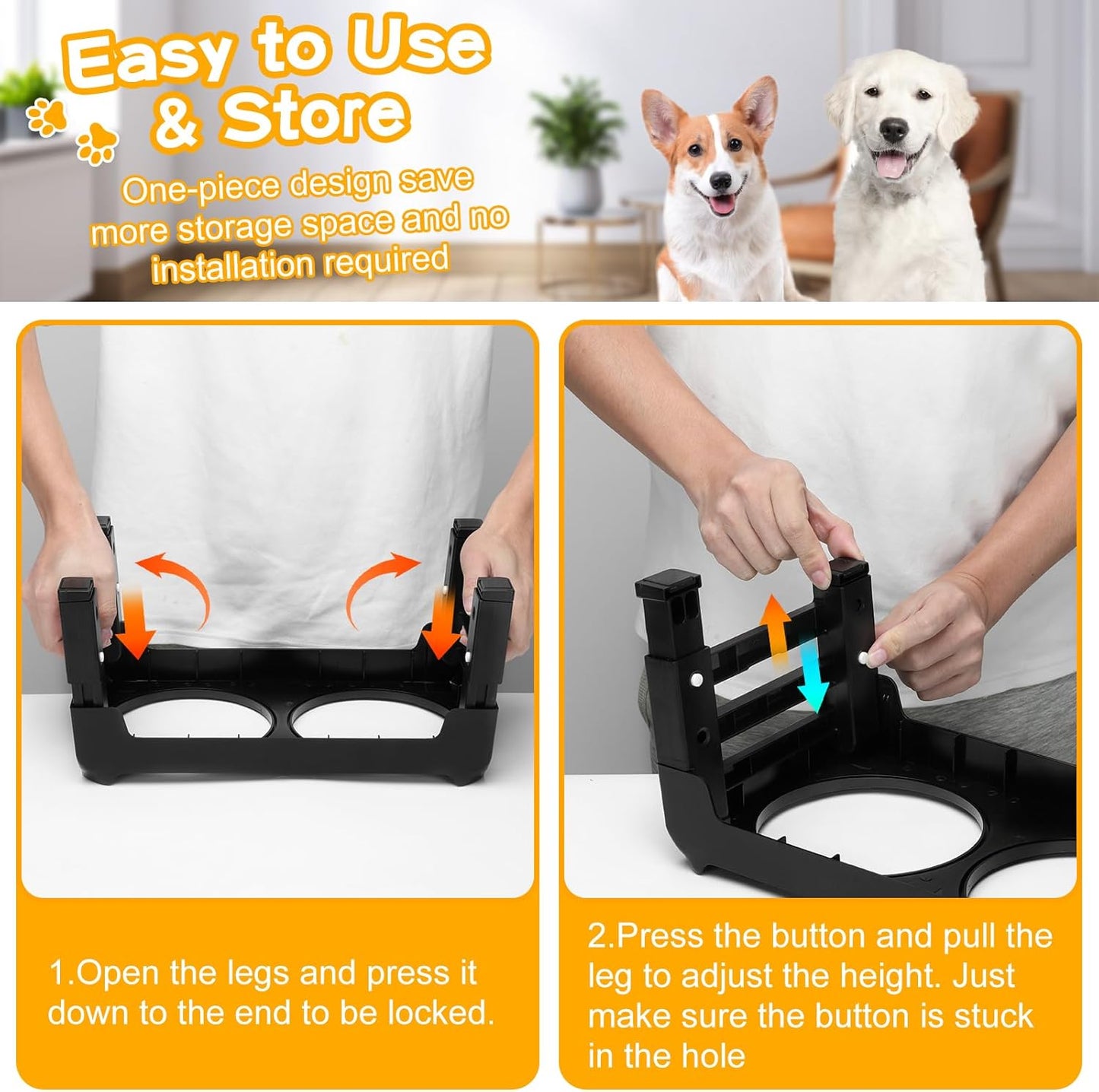 Easy to Use & Store

One-piece design save more storage space and no installation required

1.Open the legs and press it down to the end to be locked.

2.Press the button and pull the leg to adjust the height. Just make sure the button is stuck in the hole