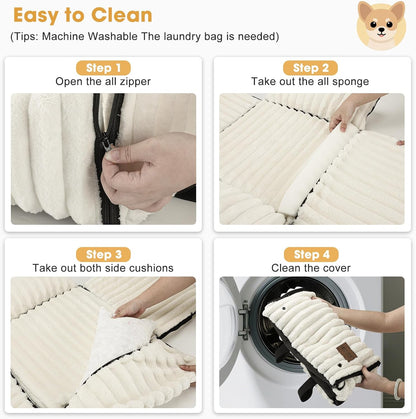 Easy to Clean

(Tips: Machine Washable The laundry bag is needed)

Step 1
Open the all zipper

Step 2
Take out the all sponge

Step 3
Take out both side cushions

Step 4
Clean the cover