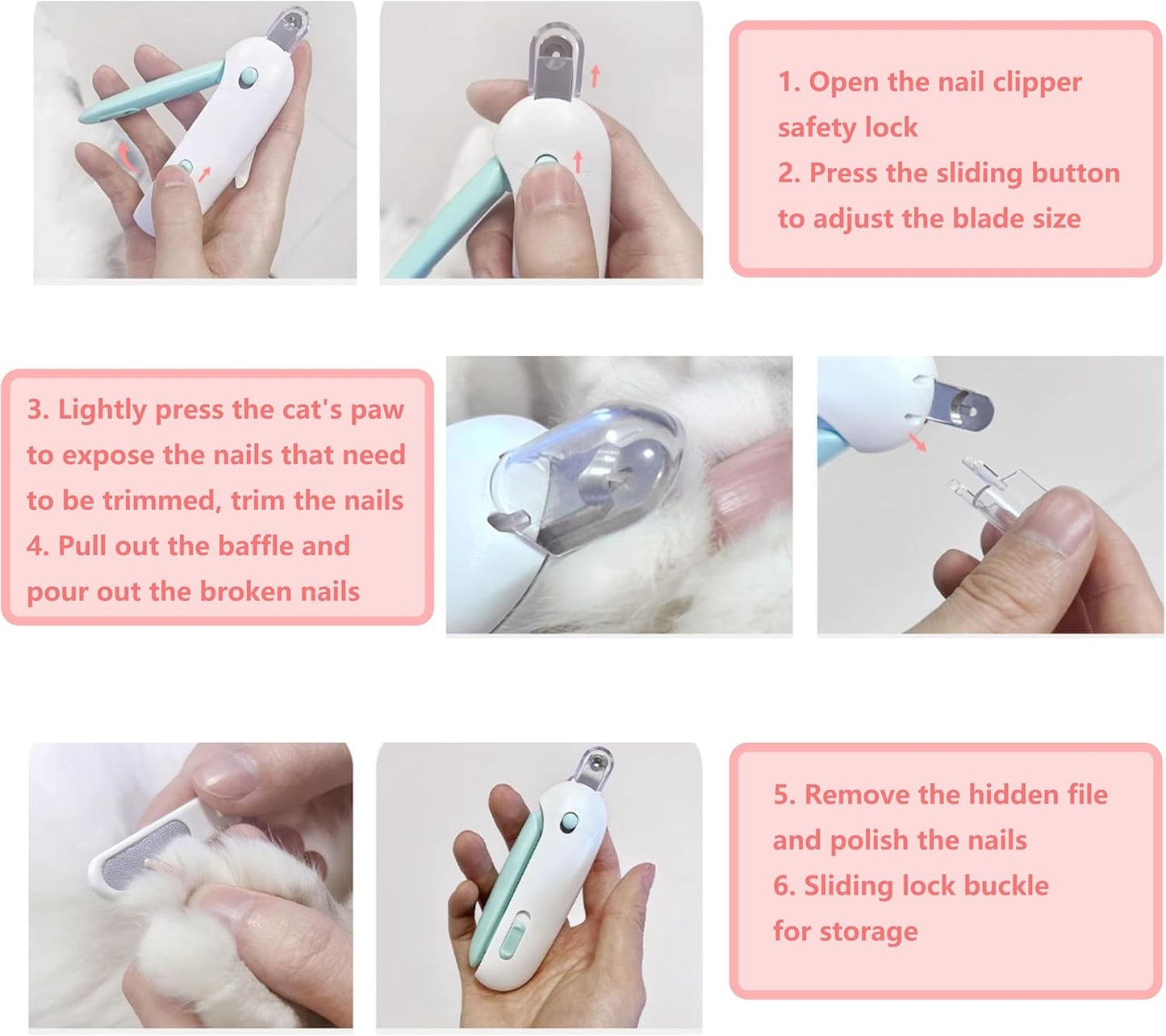 1. Open the nail clipper safety lock
2. Press the sliding button to adjust the blade size

3. Lightly press the cat's paw to expose the nails that need to be trimmed, trim the nails
4. Pull out the baffle and pour out the broken nails

5. Remove the hidden file and polish the nails
6. Sliding lock buckle for storage