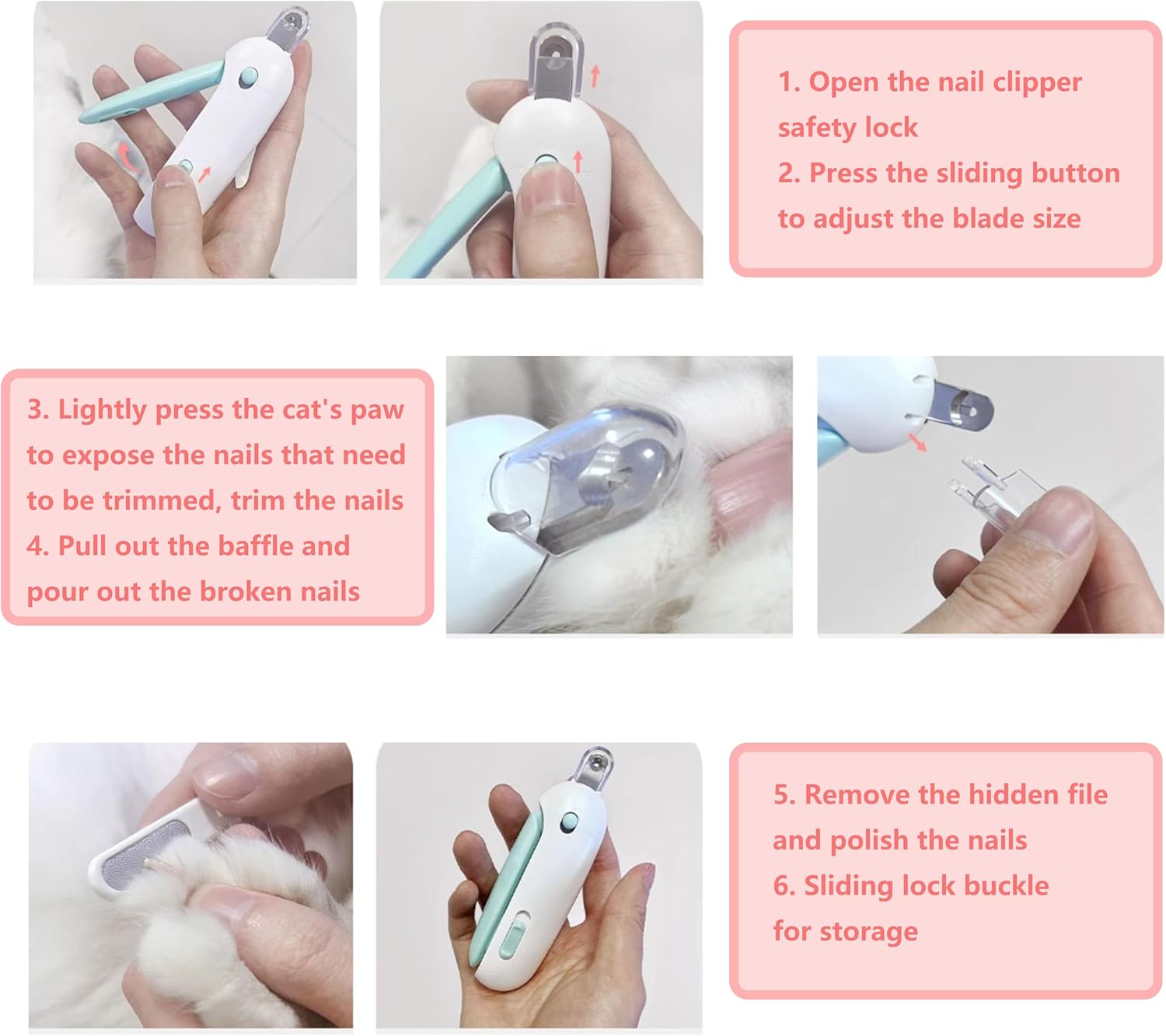 1. Open the nail clipper safety lock
2. Press the sliding button to adjust the blade size

3. Lightly press the cat's paw to expose the nails that need to be trimmed, trim the nails
4. Pull out the baffle and pour out the broken nails

5. Remove the hidden file and polish the nails
6. Sliding lock buckle for storage