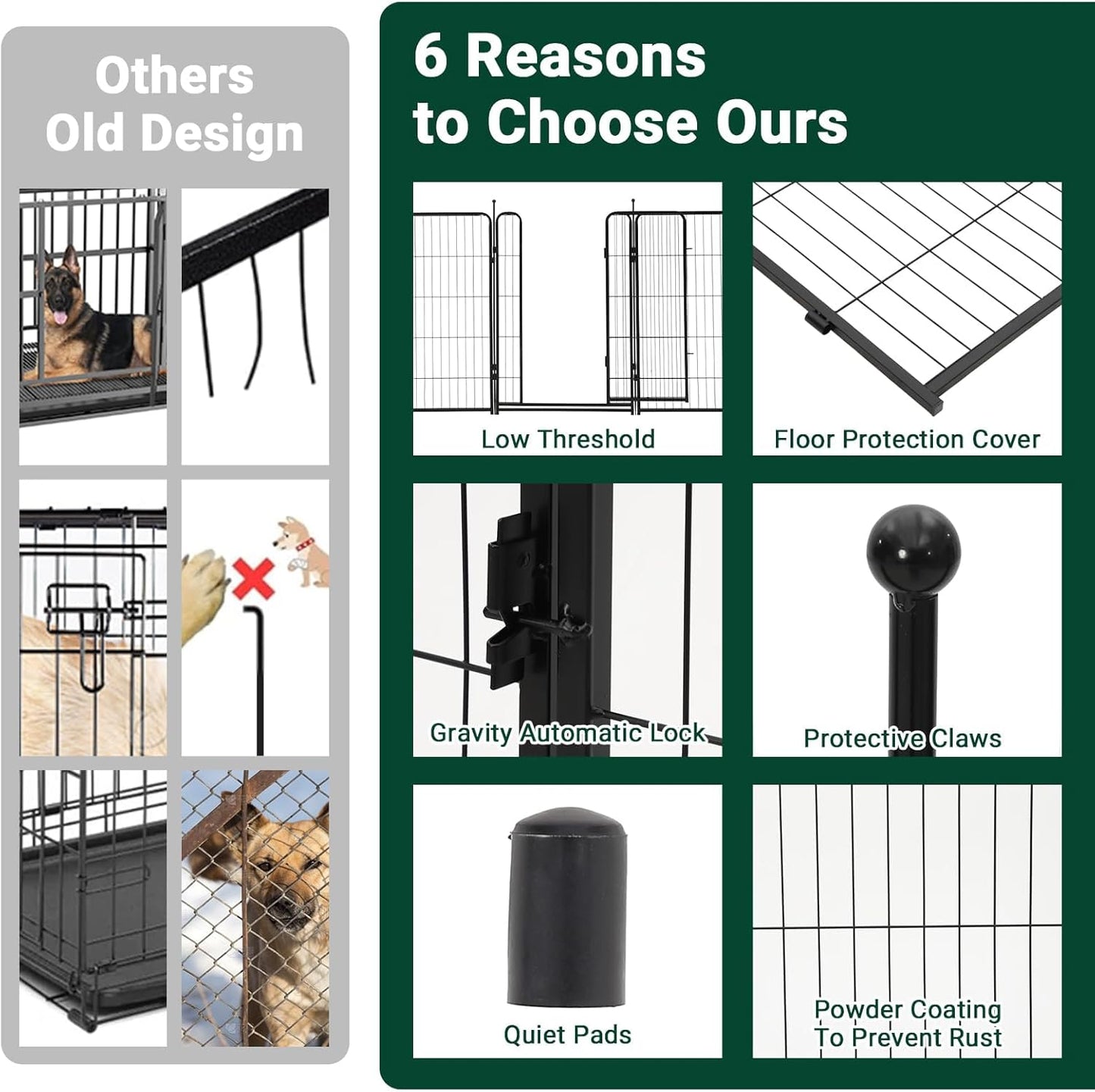 Others Old Design

6 Reasons to Choose Ours

Low Threshold

Floor Protection Cover

Gravity Automatic Lock

Protective Claws

Quiet Pads

Powder Coating To Prevent Rust