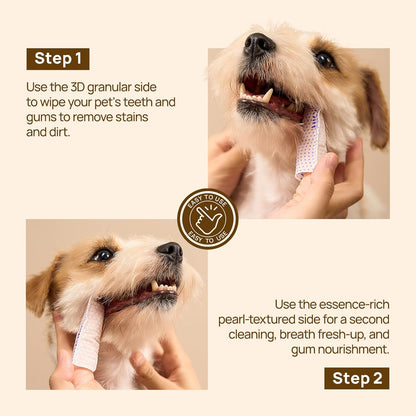 Step 1

Use the 3D granular side to wipe your pet's teeth and gums to remove stains and dirt.

EASY TO USE
EASY TO USE

Use the essence-rich pearl-textured side for a second cleaning, breath fresh-up, and gum nourishment.

Step 2