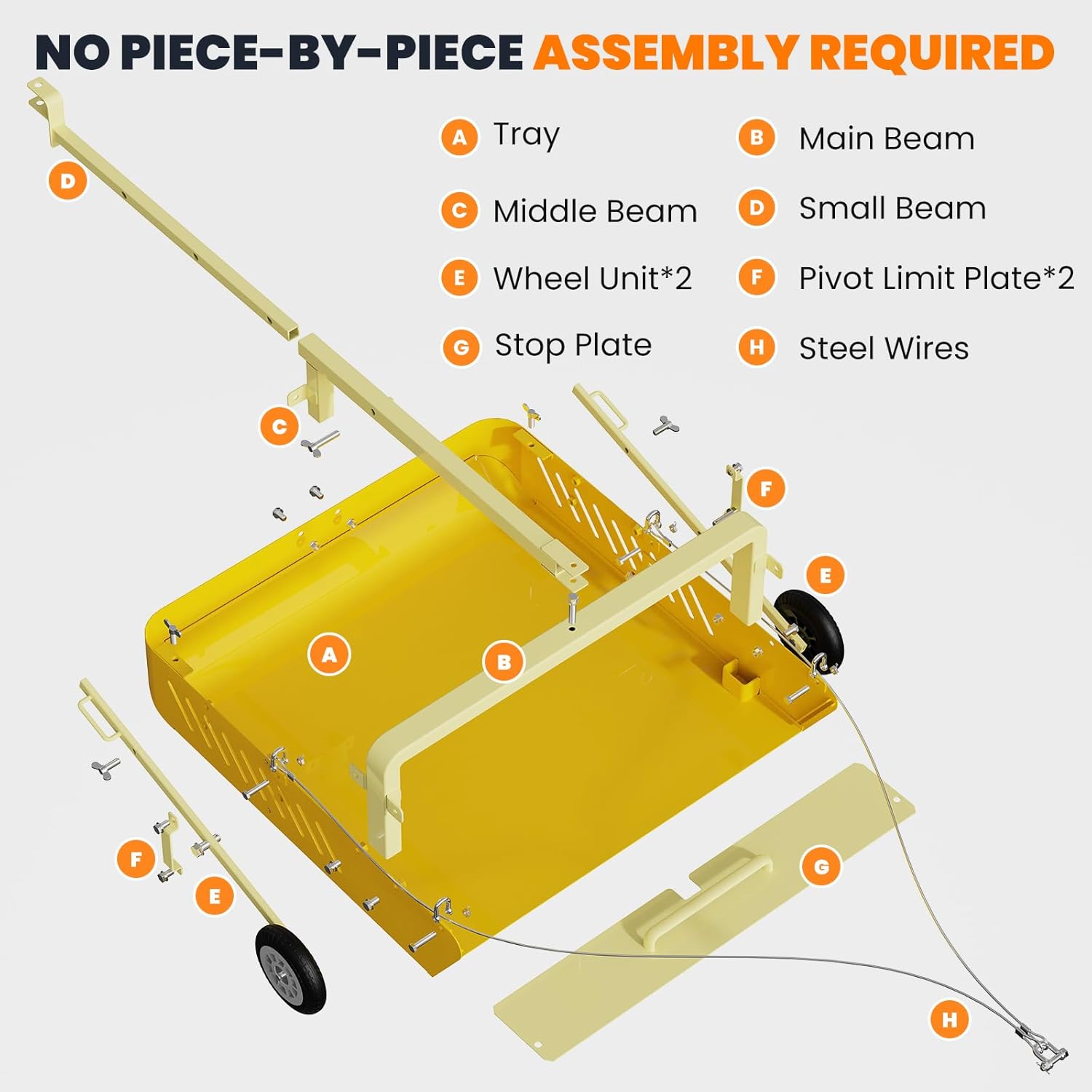 NO PIECE-BY-PIECE ASSEMBLY REQUIRED

A Tray
B Main Beam
C Middle Beam
D Small Beam
E Wheel Unit*2
F Pivot Limit Plate*2
G Stop Plate
H Steel Wires

D

C

F

E

A

B

F

E

G

H