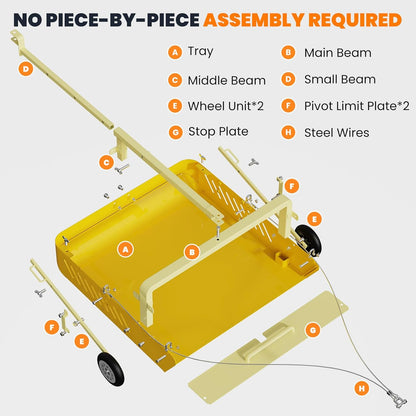 NO PIECE-BY-PIECE ASSEMBLY REQUIRED

A Tray
B Main Beam
C Middle Beam
D Small Beam
E Wheel Unit*2
F Pivot Limit Plate*2
G Stop Plate
H Steel Wires

D

C

F

E

A

B

F

E

G

H