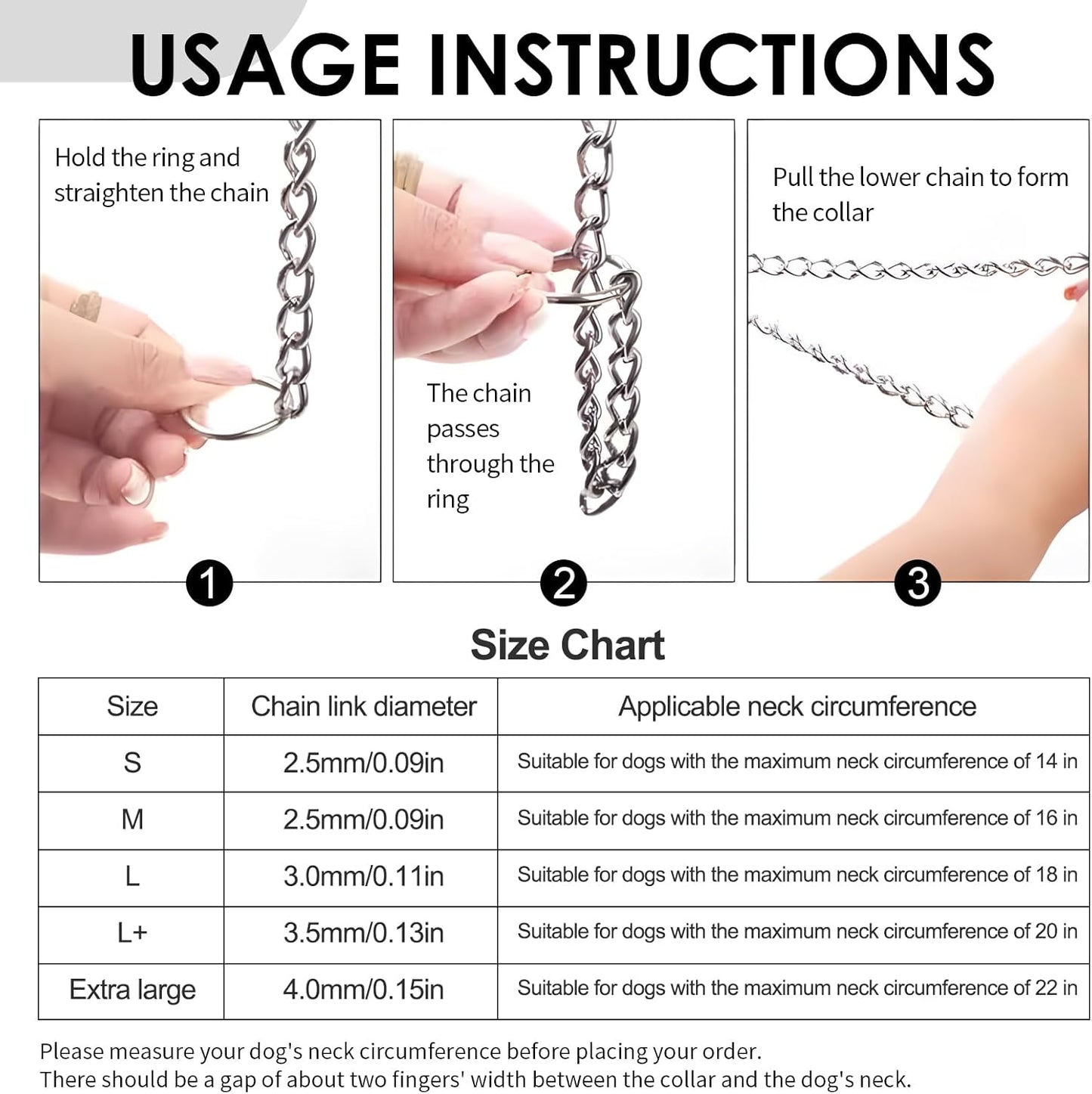 USAGE INSTRUCTIONS

Hold the ring and straighten the chain

1

The chain passes through the ring

2

Pull the lower chain to form the collar

3

Size Chart

| Size | Chain link diameter | Applicable neck circumference |
|---|---|---|
| S | 2.5mm/0.09in | Suitable for dogs with the maximum neck circumference of 14 in |
| M | 2.5mm/0.09in | Suitable for dogs with the maximum neck circumference of 16 in |
| L | 3.0mm/0.11in | Suitable for dogs with the maximum neck circumference of 18 in |
| L+ | 3.5mm/0.13in | Suitable for dogs with the maximum neck circumference of 20 in |
| Extra large | 4.0mm/0.15in | Suitable for dogs with the maximum neck circumference of 22 in |

Please measure your dog's neck circumference before placing your order.
There should be a gap of about two fingers' width between the collar and the dog's neck.