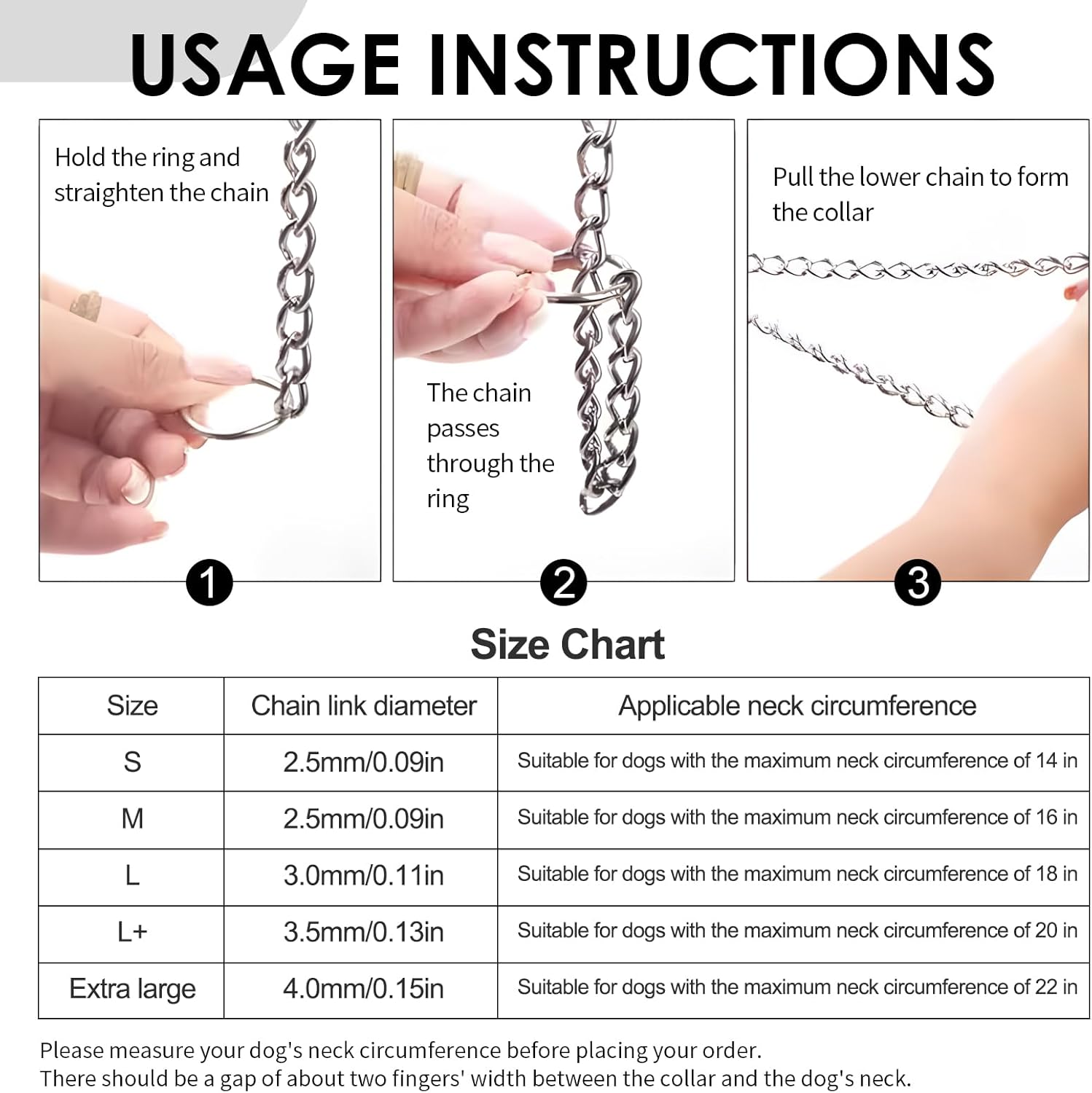 USAGE INSTRUCTIONS

Hold the ring and straighten the chain

1

The chain passes through the ring

2

Pull the lower chain to form the collar

3

Size Chart

| Size | Chain link diameter | Applicable neck circumference |
|---|---|---|
| S | 2.5mm/0.09in | Suitable for dogs with the maximum neck circumference of 14 in |
| M | 2.5mm/0.09in | Suitable for dogs with the maximum neck circumference of 16 in |
| L | 3.0mm/0.11in | Suitable for dogs with the maximum neck circumference of 18 in |
| L+ | 3.5mm/0.13in | Suitable for dogs with the maximum neck circumference of 20 in |
| Extra large | 4.0mm/0.15in | Suitable for dogs with the maximum neck circumference of 22 in |

Please measure your dog's neck circumference before placing your order.
There should be a gap of about two fingers' width between the collar and the dog's neck.