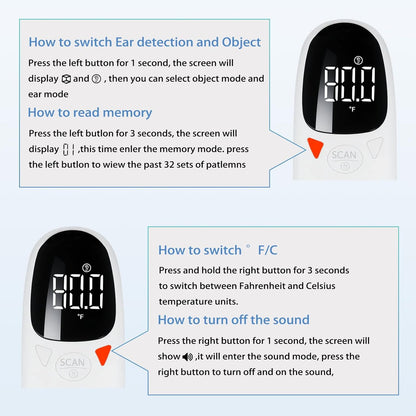 How to switch Ear detection and Object

Press the left button for 1 second, the screen will display and , then you can select object mode and ear mode

How to read memory

Press the left butlon for 3 seconds, the screen will display ,this time enler the memory mode. press the left butlon to wiew the past 32 sets of patlemns

80.0
°F

SCAN

80.0
°F

SCAN

How to switch ° F/C

Press and hold the right button for 3 seconds to switch between Fahrenheit and Celsius temperature units.

How to turn off the sound

Press the right button for 1 second, the screen will show ,it will enter the sound mode, press the right button to turn off and on the sound,