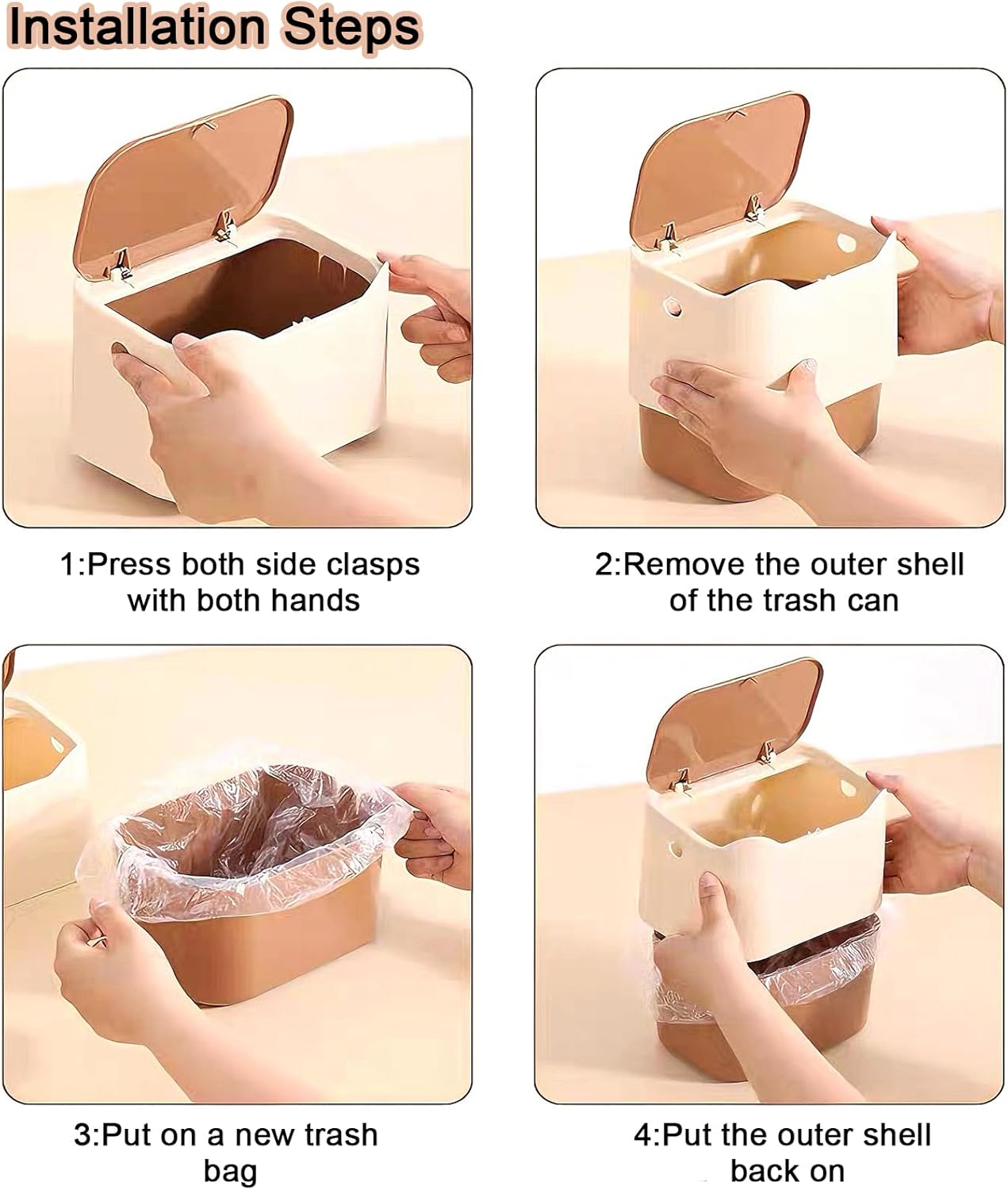 Installation Steps

1:Press both side clasps with both hands

2:Remove the outer shell of the trash can

3:Put on a new trash bag

4:Put the outer shell back on