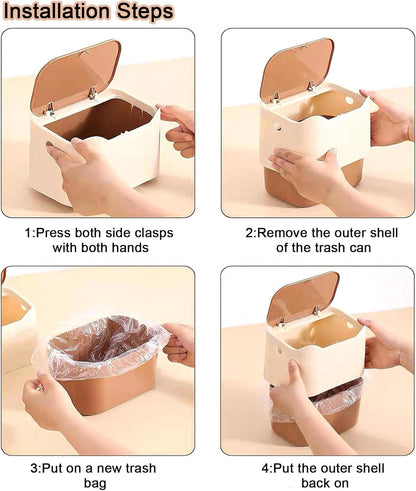 Installation Steps

1:Press both side clasps with both hands

2:Remove the outer shell of the trash can

3:Put on a new trash bag

4:Put the outer shell back on