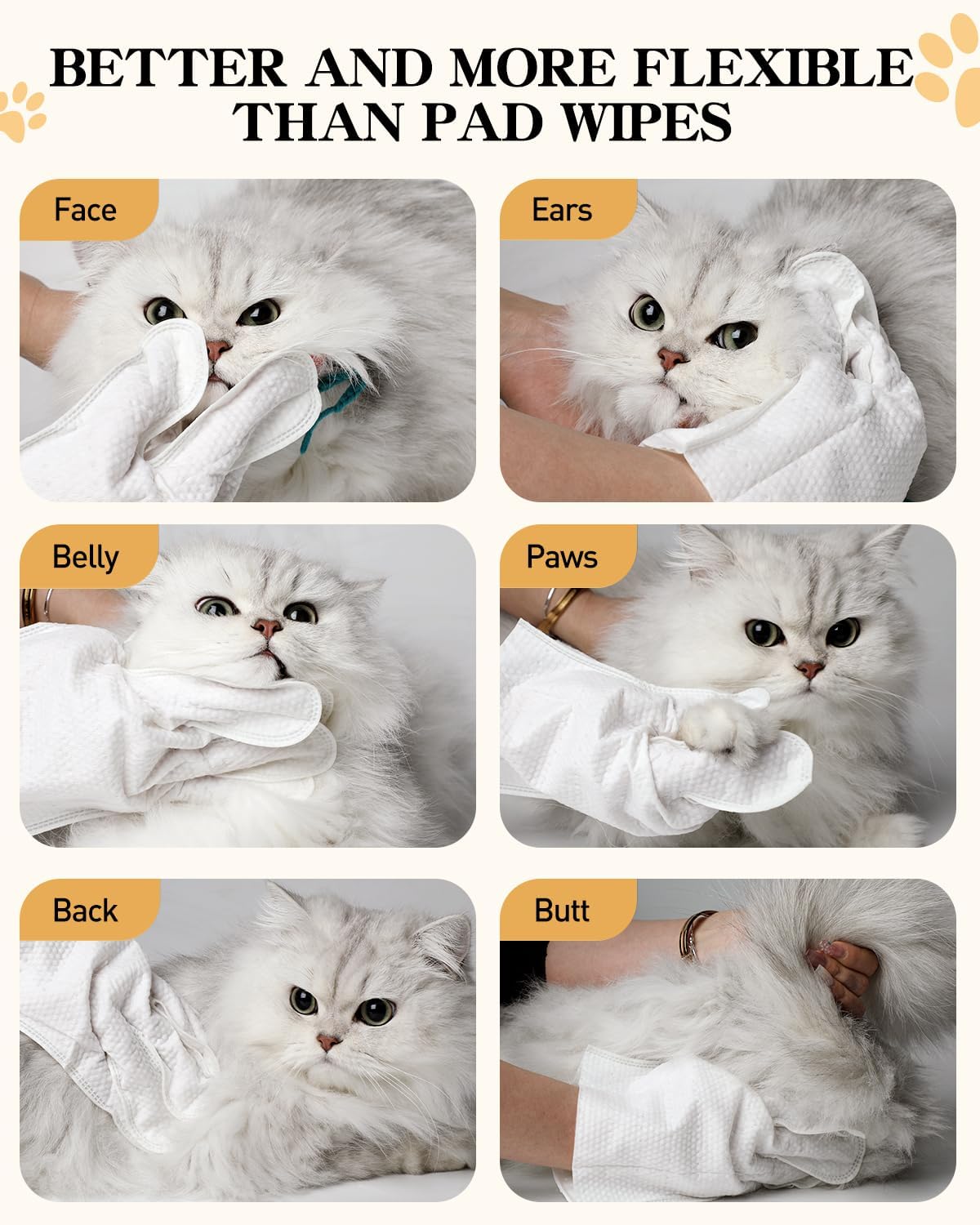 BETTER AND MORE FLEXIBLE THAN PAD WIPES

Face

Ears

Belly

Paws

Back

Butt