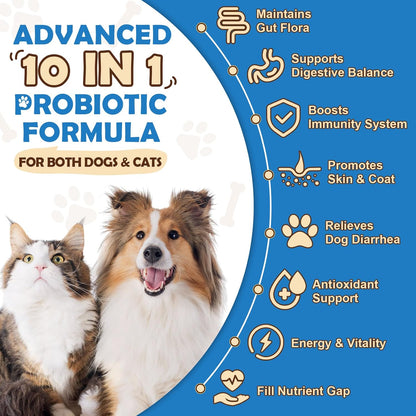 ADVANCED
10 IN 1
PROBIOTIC
FORMULA
FOR BOTH DOGS & CATS

Maintains Gut Flora

Supports Digestive Balance

Boosts Immunity System

Promotes Skin & Coat

Relieves Dog Diarrhea

Antioxidant Support

Energy & Vitality

Fill Nutrient Gap