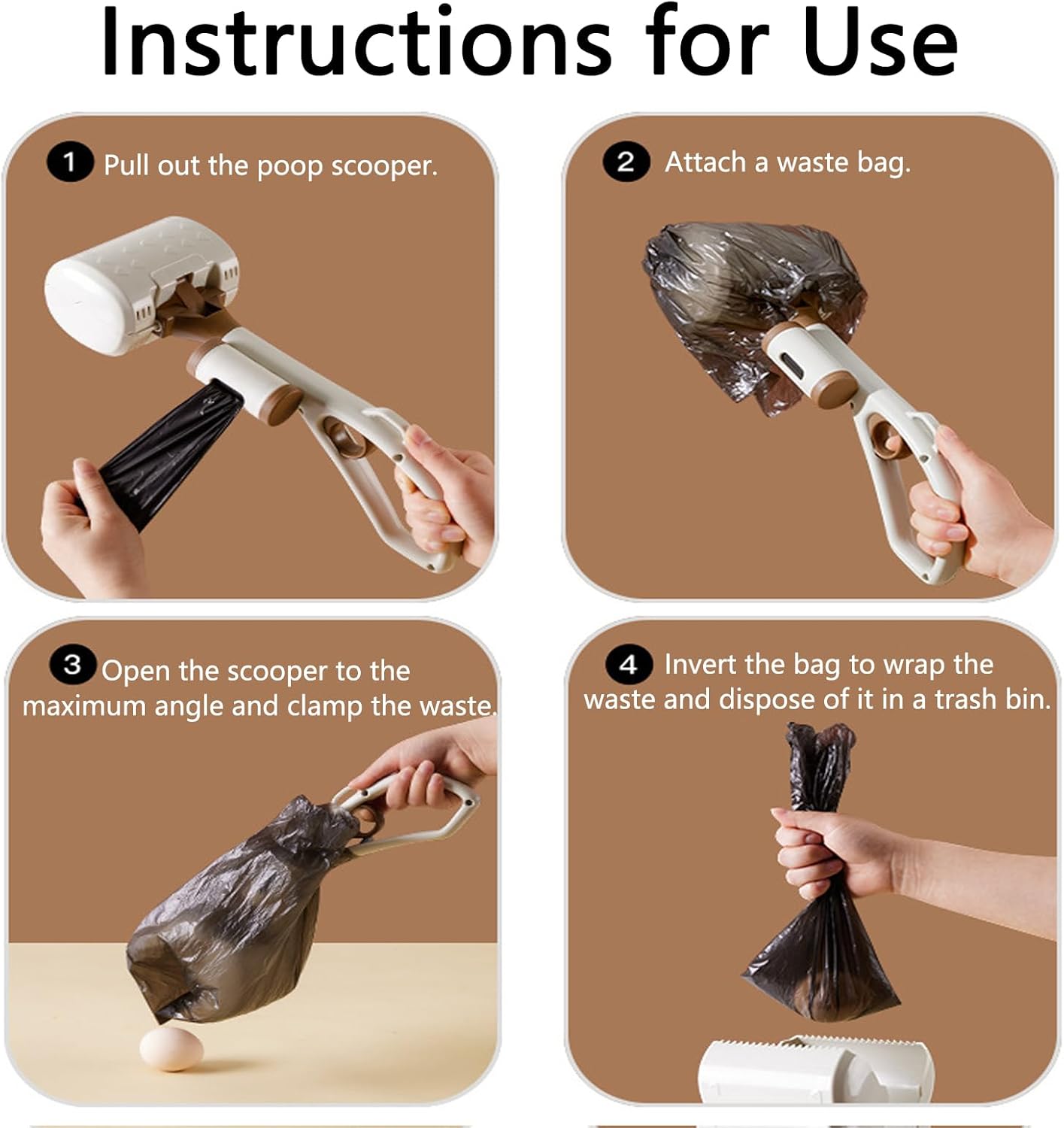 Instructions for Use

1 Pull out the poop scooper.

2 Attach a waste bag.

3 Open the scooper to the maximum angle and clamp the waste.

4 Invert the bag to wrap the waste and dispose of it in a trash bin.