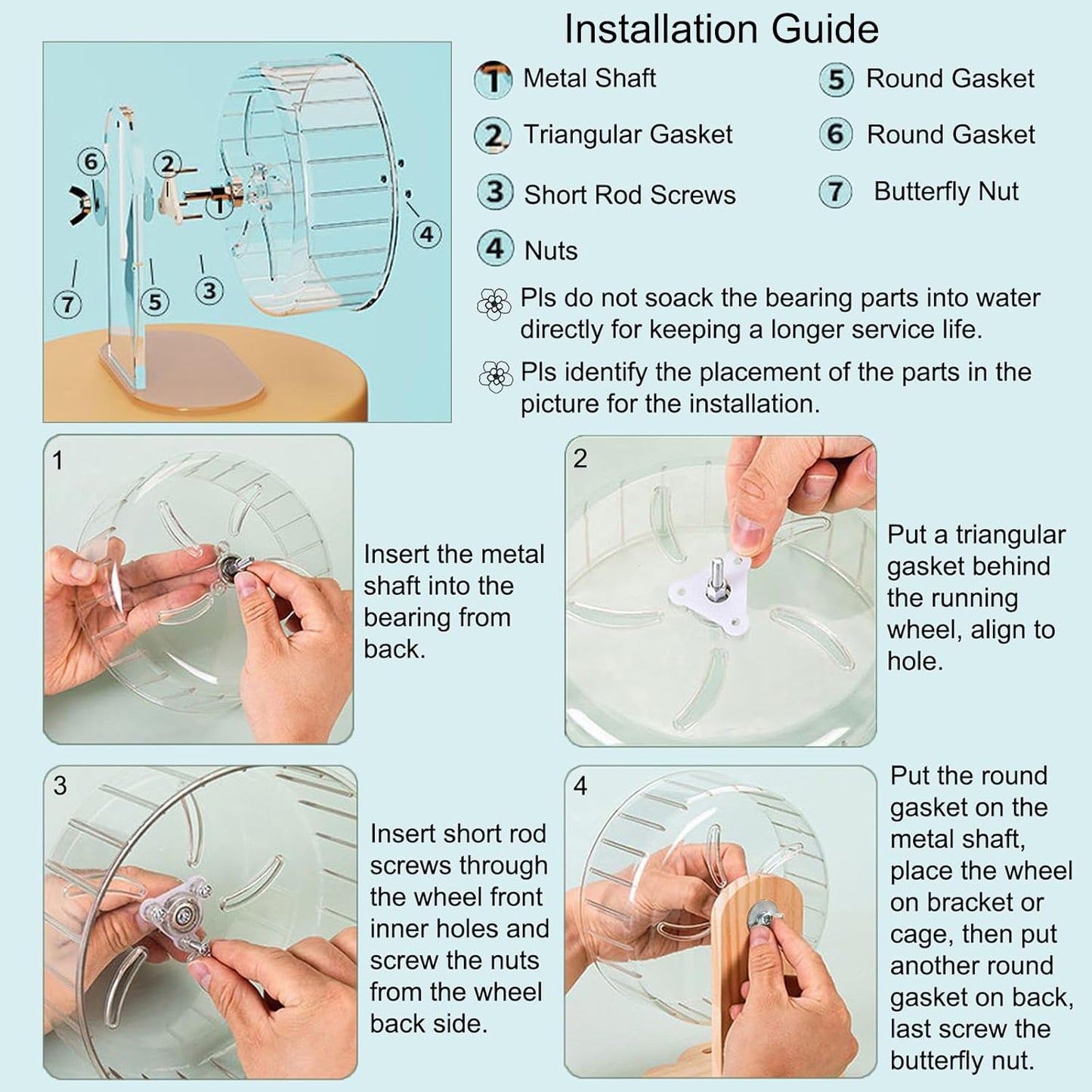 Installation Guide

6
2
1
4
7
5
3

1 Metal Shaft
2 Triangular Gasket
3 Short Rod Screws
4 Nuts
5 Round Gasket
6 Round Gasket
7 Butterfly Nut

Pls do not soack the bearing parts into water directly for keeping a longer service life.

Pls identify the placement of the parts in the picture for the installation.

1

Insert the metal shaft into the bearing from back.

2

Put a triangular gasket behind the running wheel, align to hole.

3

Insert short rod screws through the wheel front inner holes and screw the nuts from the wheel back side.

4

Put the round gasket on the metal shaft, place the wheel on bracket or cage, then put another round gasket on back, last screw the butterfly nut.