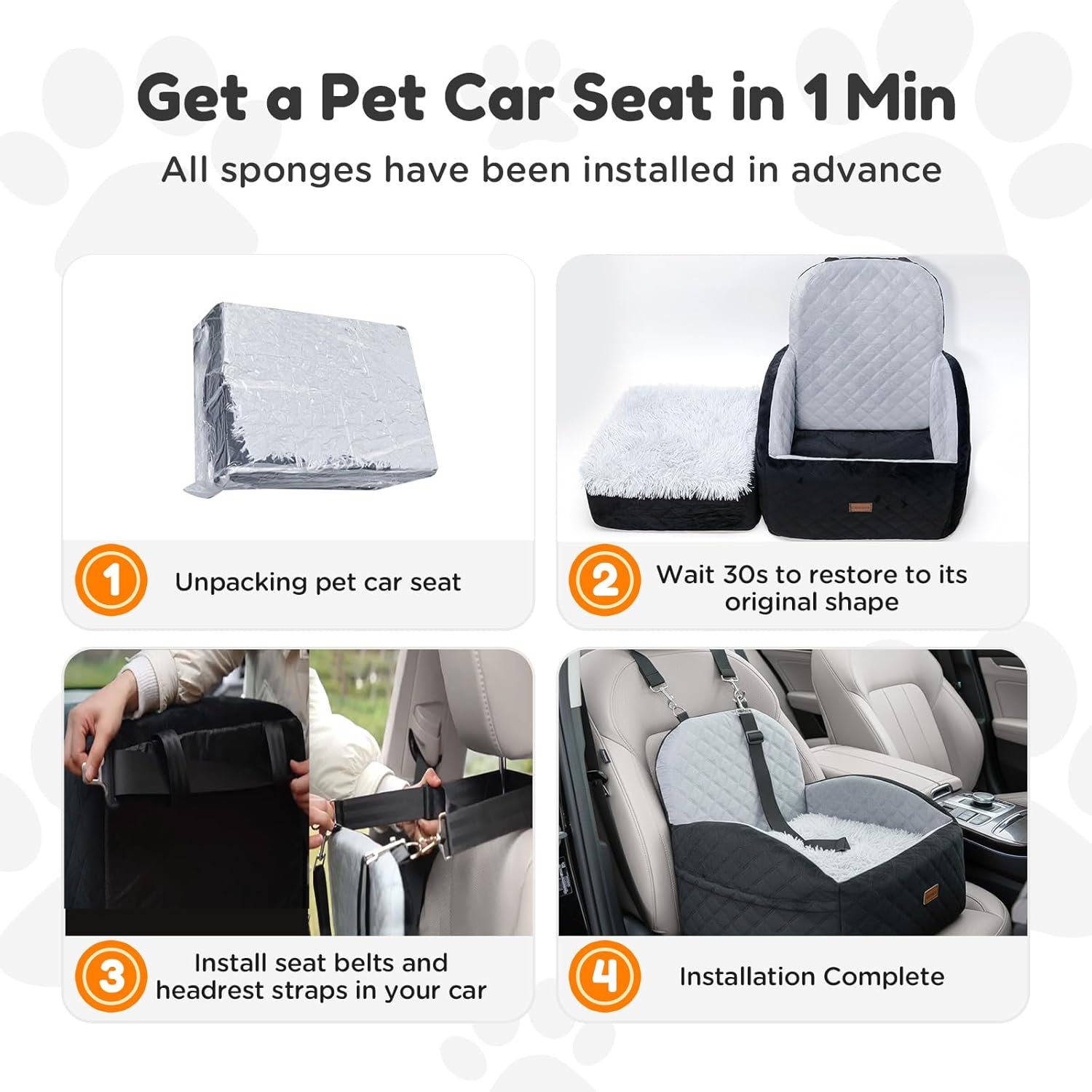 Get a Pet Car Seat in 1 Min

All sponges have been installed in advance

1 Unpacking pet car seat

2 Wait 30s to restore to its original shape

3 Install seat belts and headrest straps in your car

4 Installation Complete