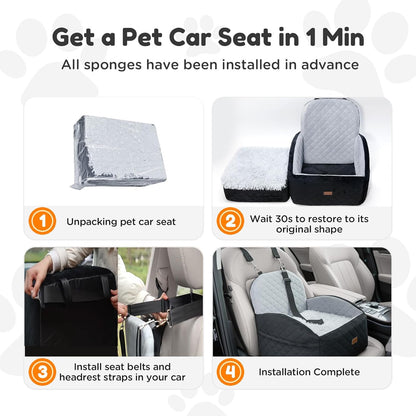 Get a Pet Car Seat in 1 Min
All sponges have been installed in advance

1 Unpacking pet car seat

2 Wait 30s to restore to its original shape

3 Install seat belts and headrest straps in your car

4 Installation Complete