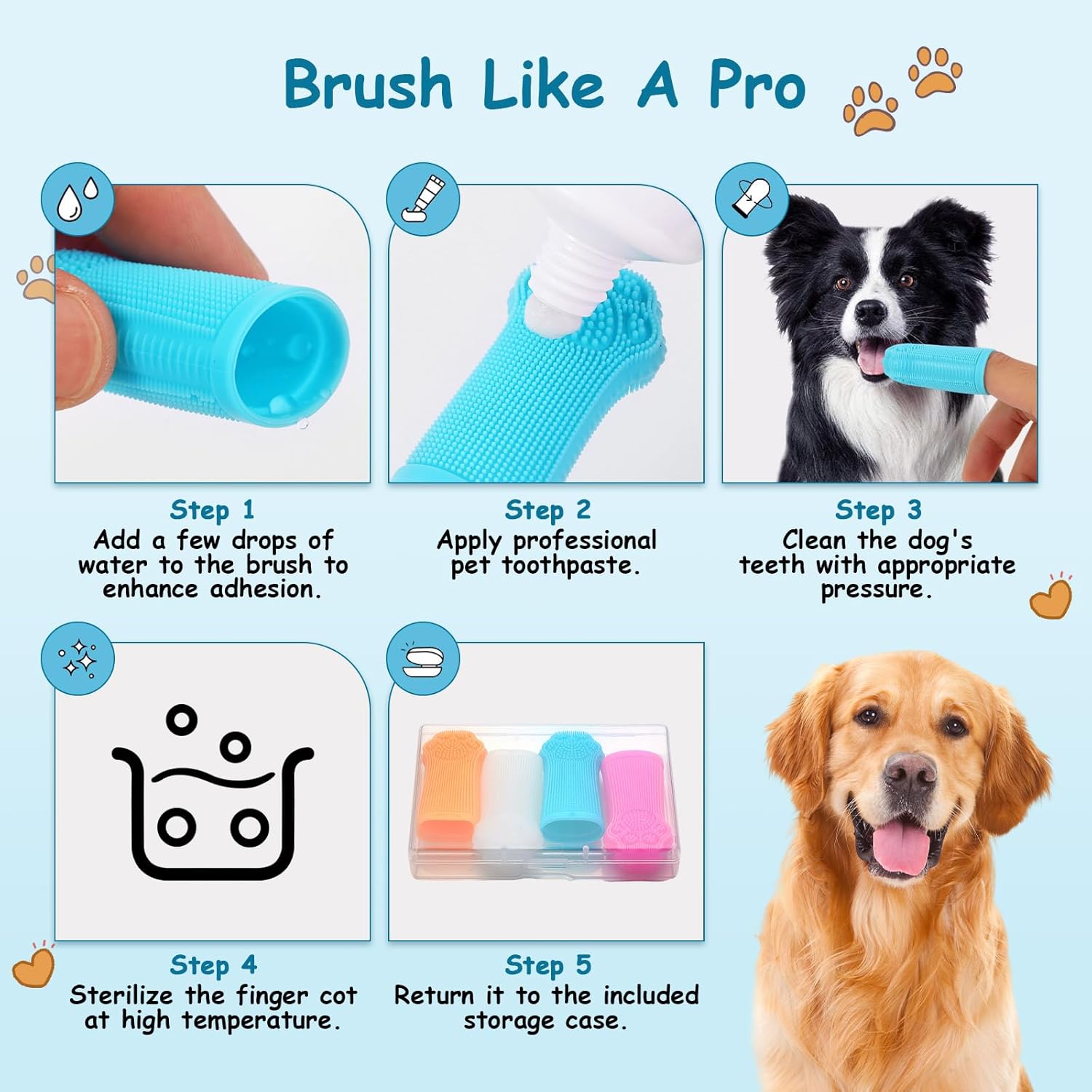 Brush Like A Pro

Step 1
Add a few drops of water to the brush to enhance adhesion.

Step 2
Apply professional pet toothpaste.

Step 3
Clean the dog's teeth with appropriate pressure.

Step 4
Sterilize the finger cot at high temperature.

Step 5
Return it to the included storage case.