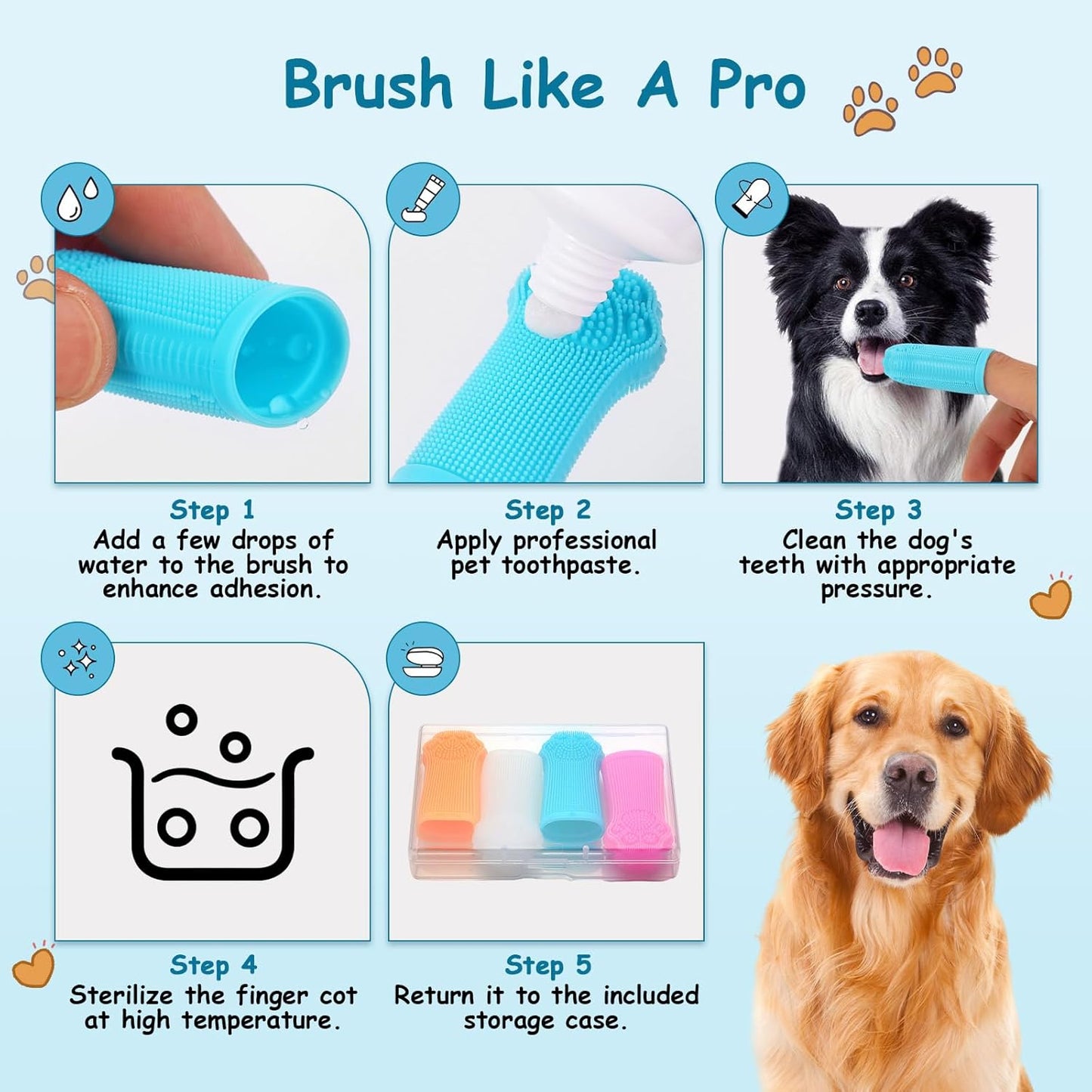 Brush Like A Pro

Step 1
Add a few drops of water to the brush to enhance adhesion.

Step 2
Apply professional pet toothpaste.

Step 3
Clean the dog's teeth with appropriate pressure.

Step 4
Sterilize the finger cot at high temperature.

Step 5
Return it to the included storage case.