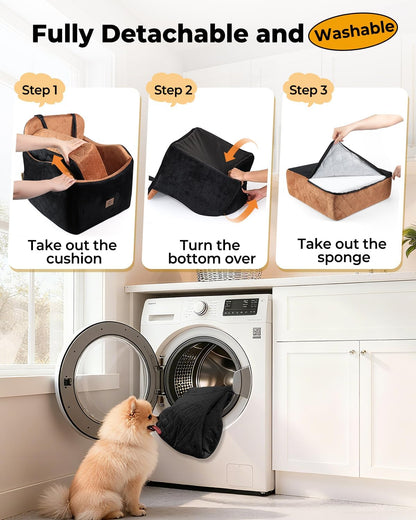 Fully Detachable and Washable

Step 1

Take out the cushion

Step 2

Turn the bottom over

Step 3

Take out the sponge