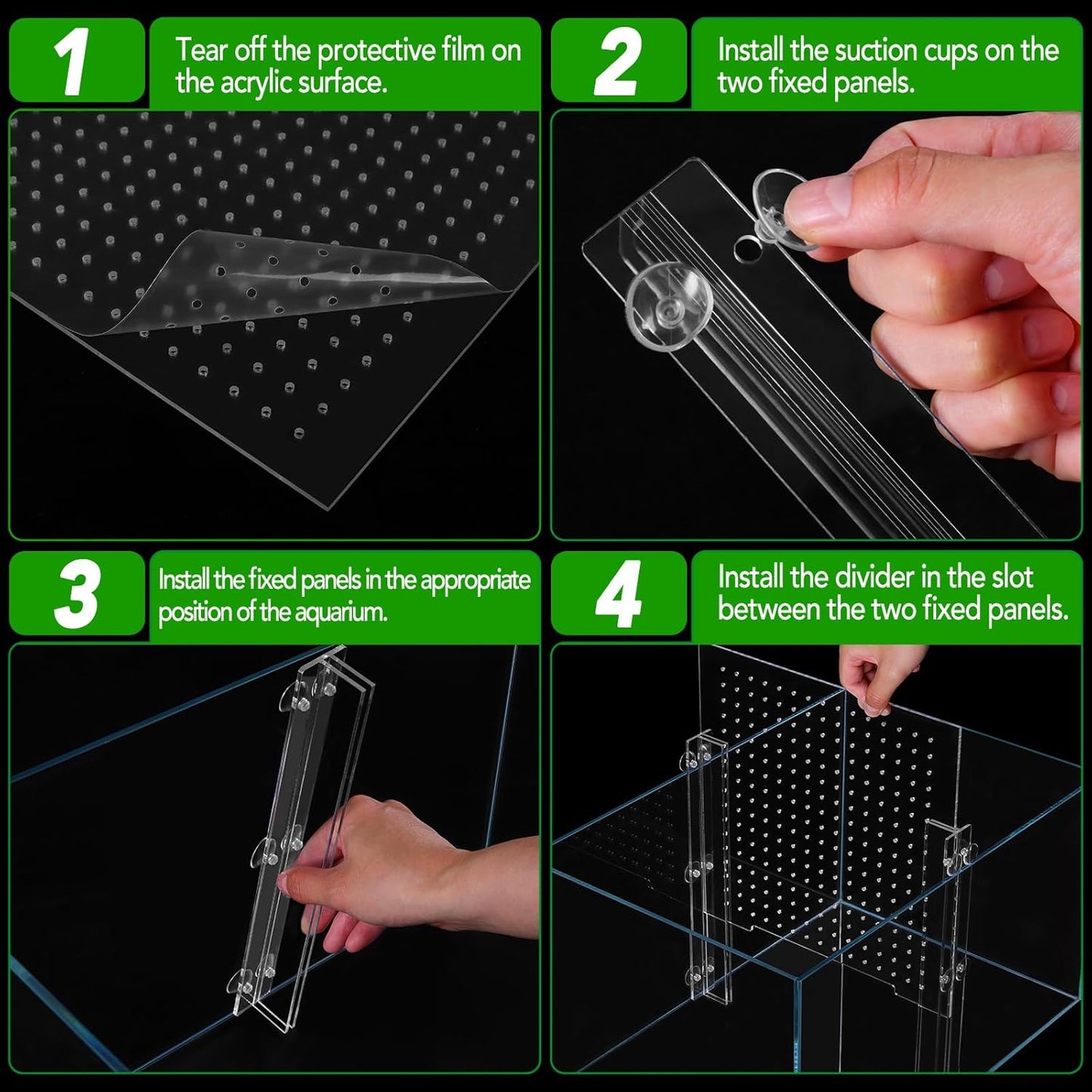 1

Tear off the protective film on the acrylic surface.

2

Install the suction cups on the two fixed panels.

3

Install the fixed panels in the appropriate position of the aquarium.

4

Install the divider in the slot between the two fixed panels.