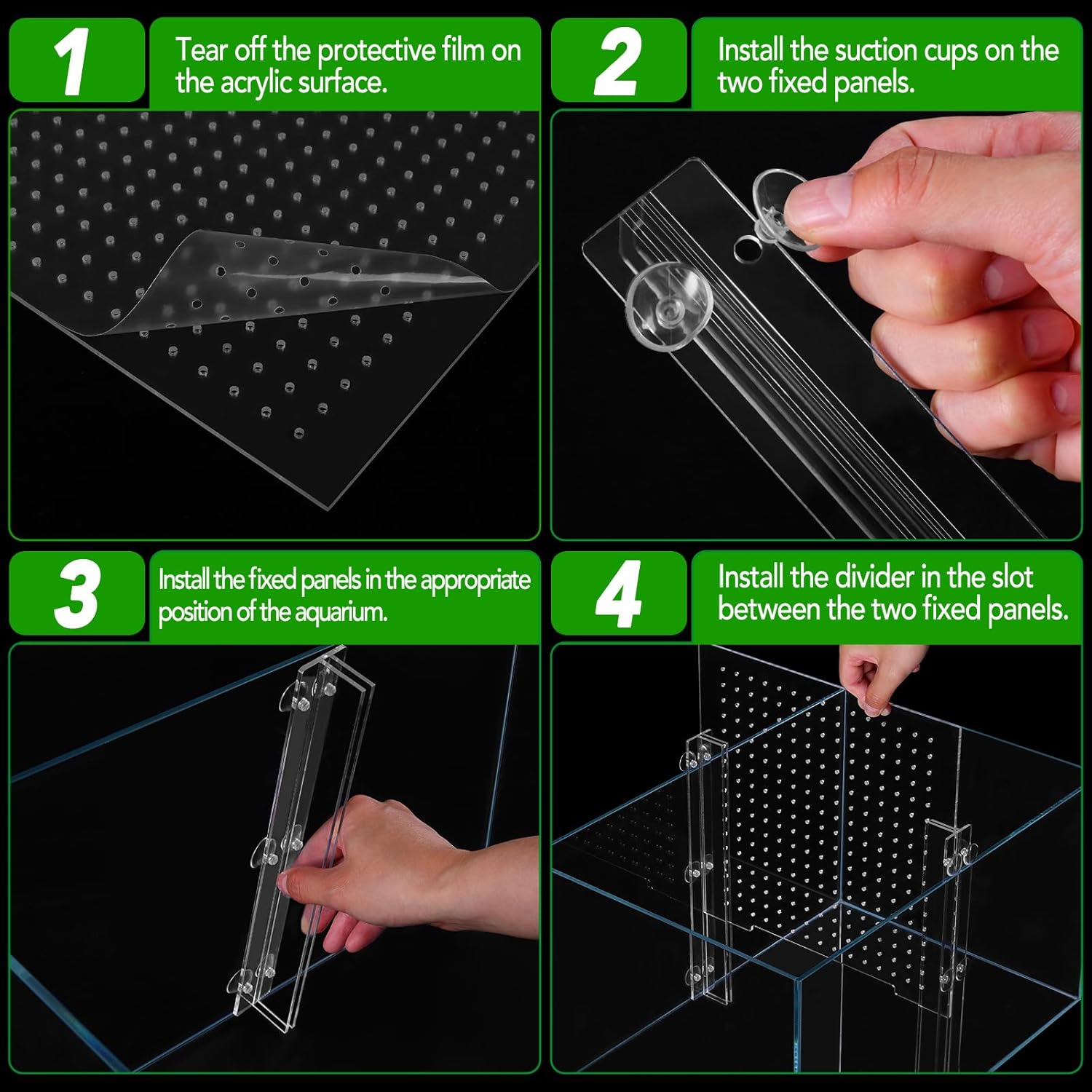 1

Tear off the protective film on the acrylic surface.

2

Install the suction cups on the two fixed panels.

3

Install the fixed panels in the appropriate position of the aquarium.

4

Install the divider in the slot between the two fixed panels.