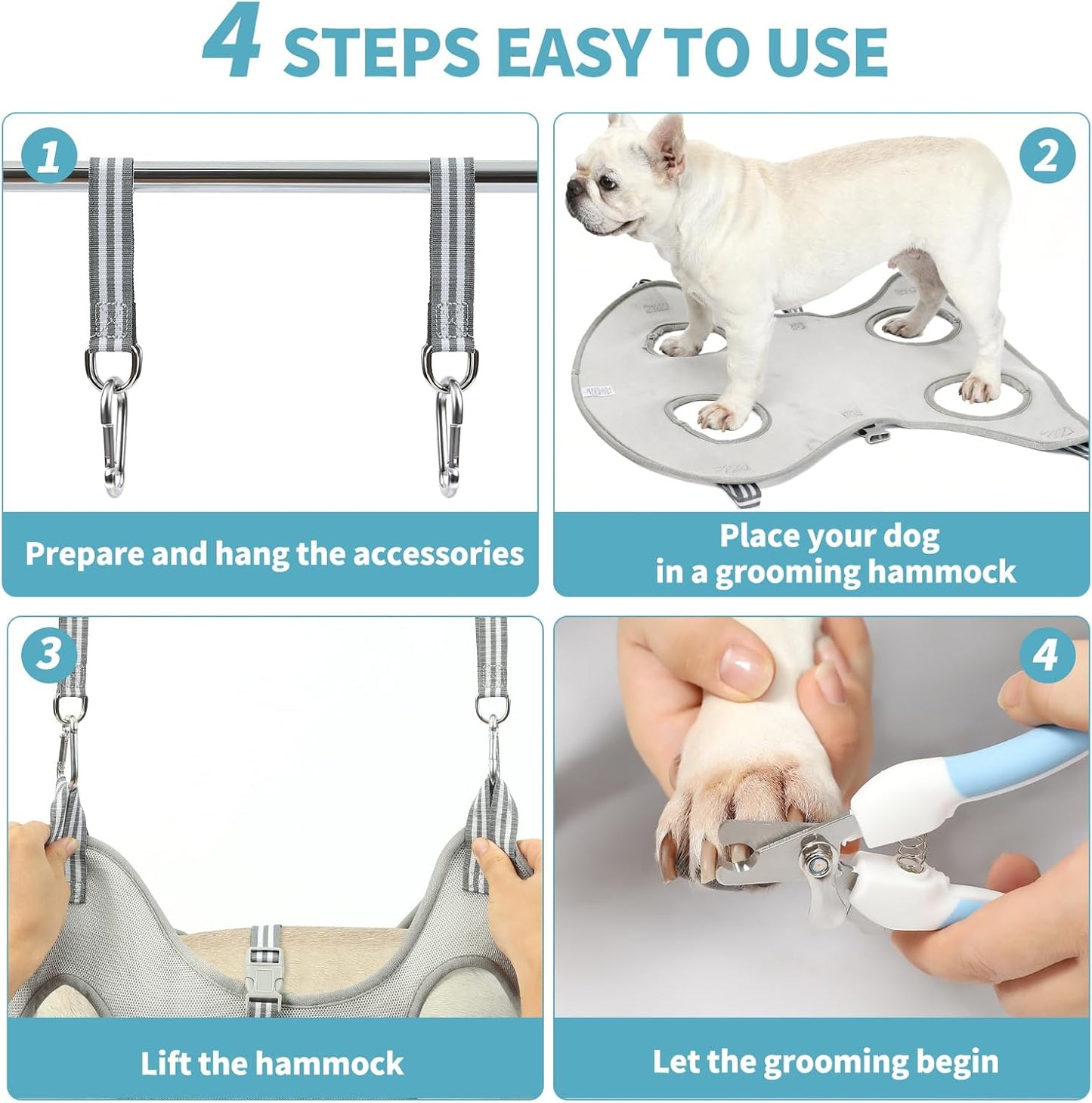 4 STEPS EASY TO USE

1

Prepare and hang the accessories

2

Place your dog in a grooming hammock

3

Lift the hammock

4

Let the grooming begin