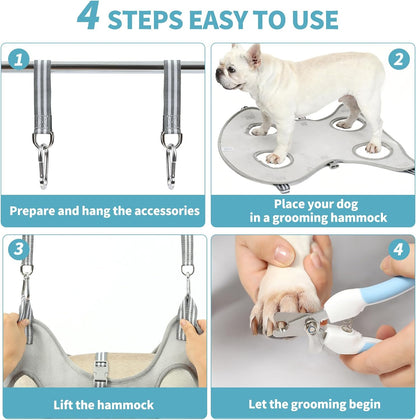 4 STEPS EASY TO USE

1

Prepare and hang the accessories

2

Place your dog in a grooming hammock

3

Lift the hammock

4

Let the grooming begin