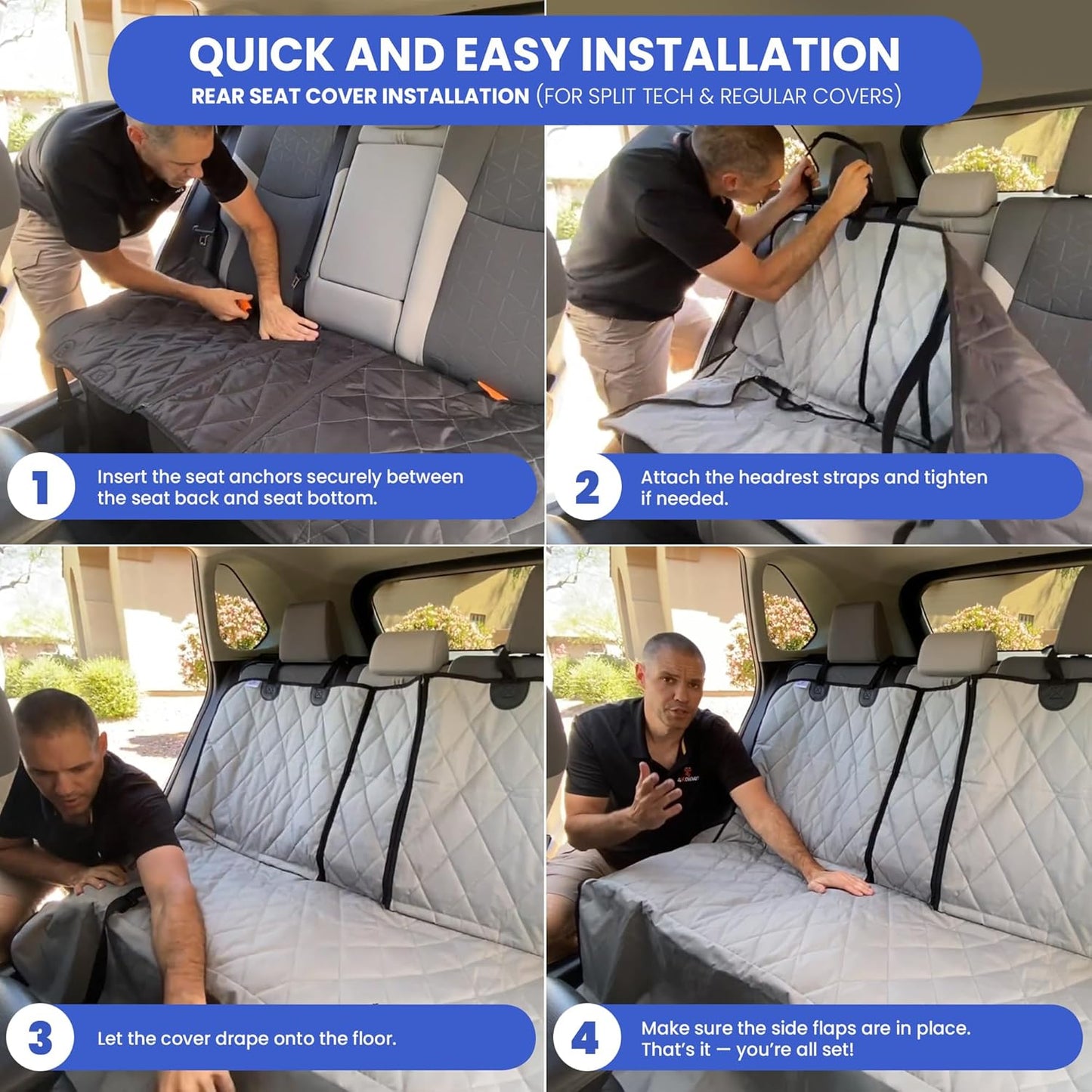 QUICK AND EASY INSTALLATION

REAR SEAT COVER INSTALLATION (FOR SPLIT TECH & REGULAR COVERS)

1 Insert the seat anchors securely between the seat back and seat bottom.

2 Attach the headrest straps and tighten if needed.

3 Let the cover drape onto the floor.

4 Make sure the side flaps are in place. That's it — you're all set!