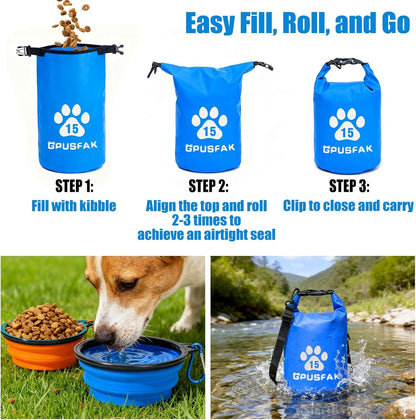 Easy Fill, Roll, and Go

15
GPUSFAK

15
GPUSFAK

15
GPUSFAK

STEP 1:
Fill with kibble

STEP 2:
Align the top and roll 2-3 times to achieve an airtight seal

STEP 3:
Clip to close and carry

15
GPUSFAK