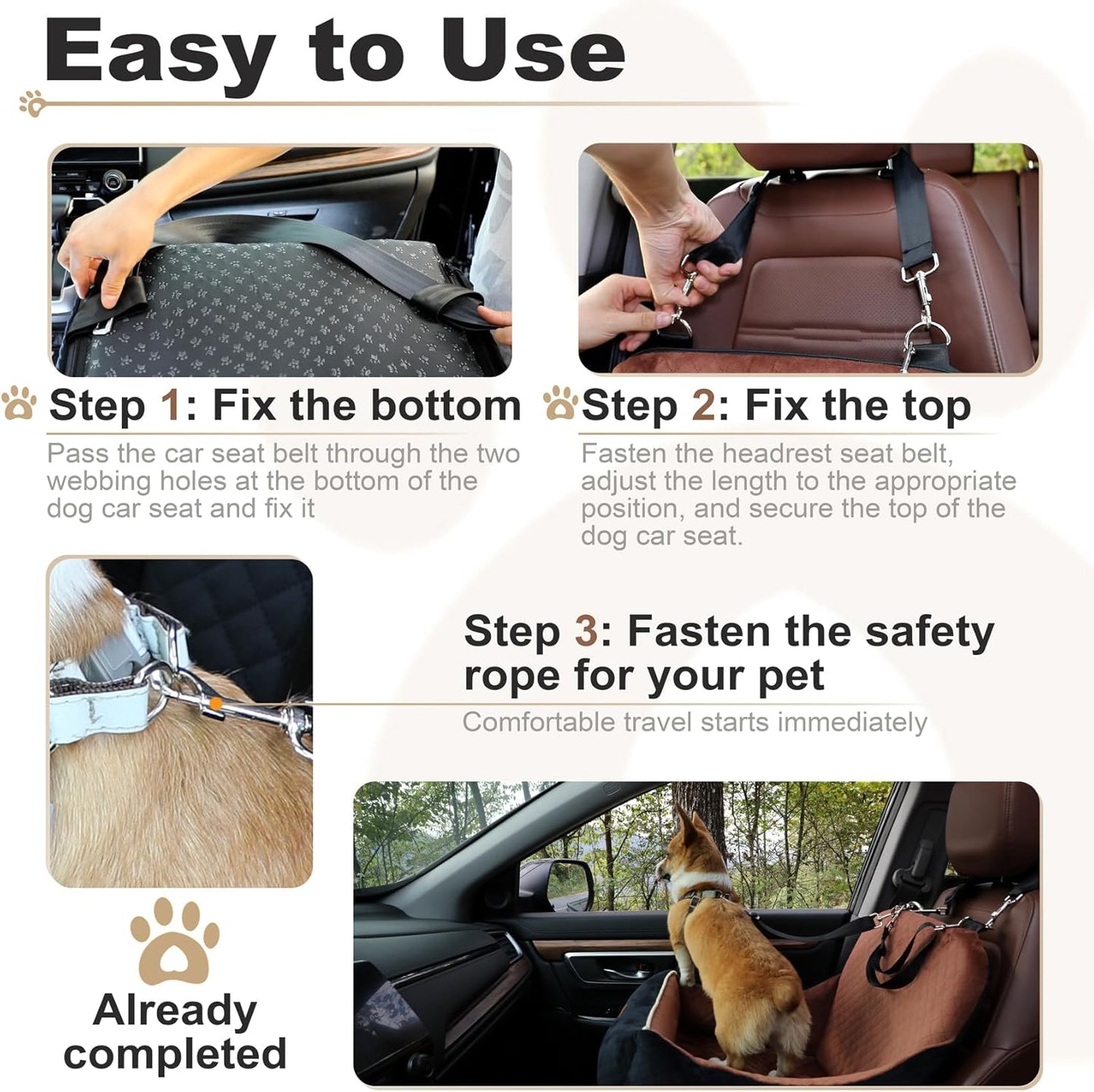 Easy to Use

Step 1: Fix the bottom

Pass the car seat belt through the two webbing holes at the bottom of the dog car seat and fix it

Step 2: Fix the top

Fasten the headrest seat belt, adjust the length to the appropriate position, and secure the top of the dog car seat.

Step 3: Fasten the safety rope for your pet

Comfortable travel starts immediately

Already completed