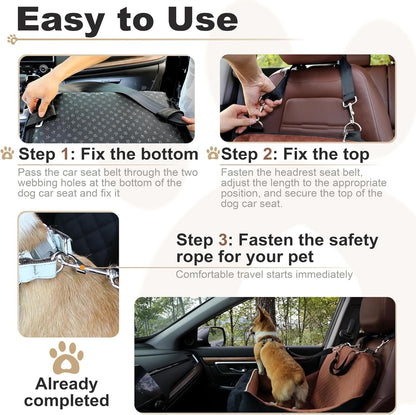 Easy to Use

Step 1: Fix the bottom

Pass the car seat belt through the two webbing holes at the bottom of the dog car seat and fix it

Step 2: Fix the top

Fasten the headrest seat belt, adjust the length to the appropriate position, and secure the top of the dog car seat.

Step 3: Fasten the safety rope for your pet

Comfortable travel starts immediately

Already completed